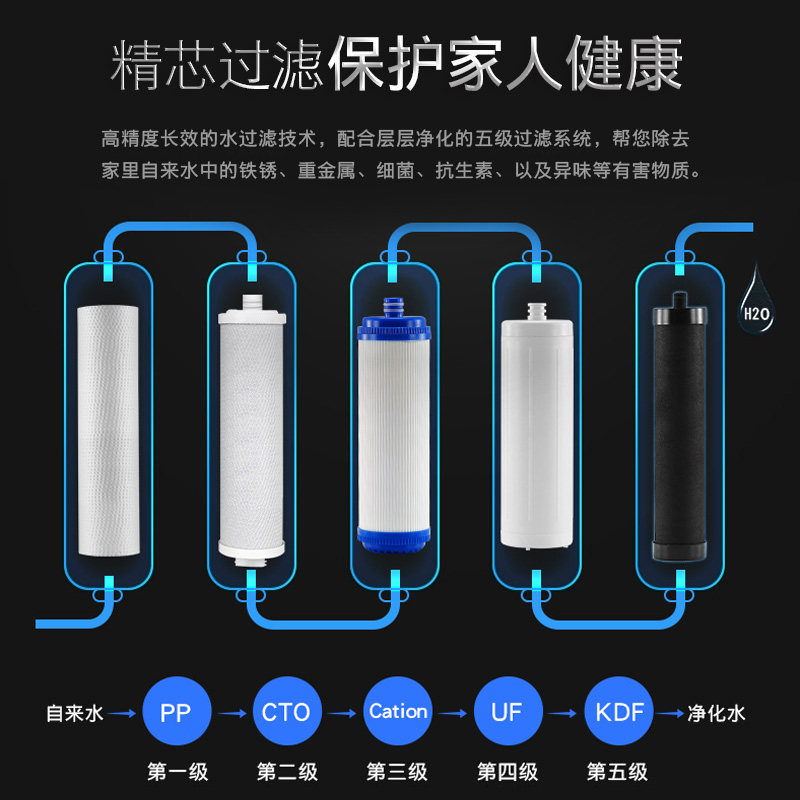 精芯过滤保护家人健康

高精度长效的水过滤技术，配合层层净化的五级过滤系统，帮您除去家里自来水中的铁锈、重金属、细菌、抗生素、以及异味等有害物质。

H2O

自来水 → PP → CTO → Cation → UF → KDF → 净化水

第一级 第二级 第三级 第四级 第五级