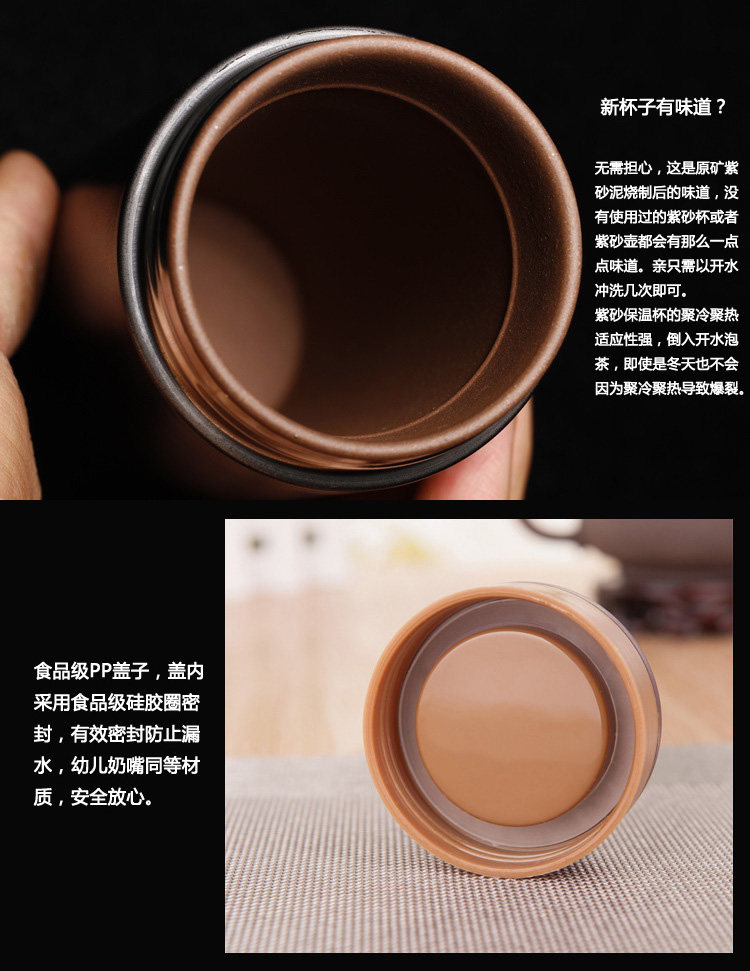 新杯子有味道？

无需担心，这是原矿紫砂泥烧制后的味道，没有使用过的紫砂杯或者紫砂壶都会有那么一点点味道。亲只需以开水冲洗几次即可。
紫砂保温杯的聚冷聚热适应性强，倒入开水泡茶，即使是冬天也不会因为聚冷聚热导致爆裂。

食品级PP盖子，盖内采用食品级硅胶圈密封，有效密封防止漏水，幼儿奶嘴同等材质，安全放心。