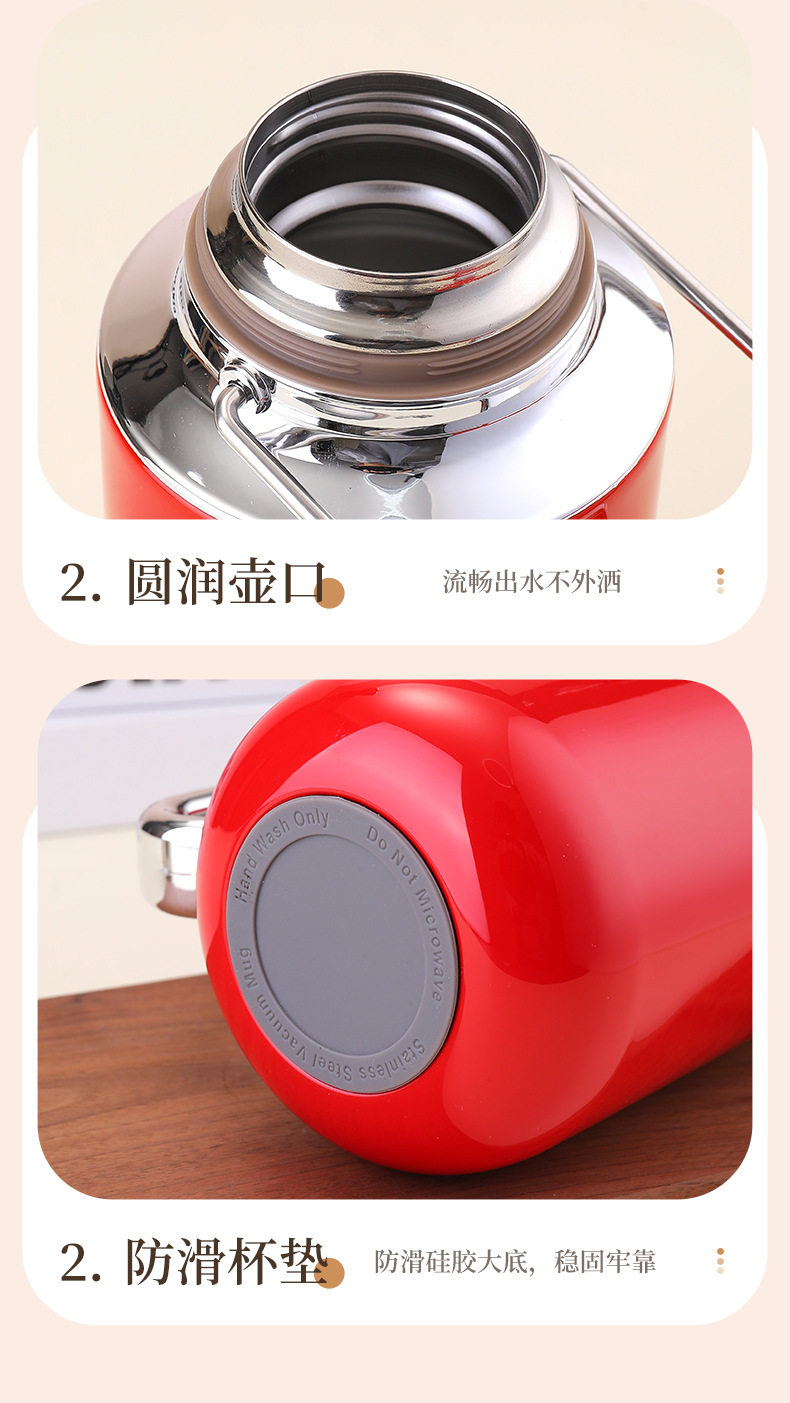 2. 圆润壶口

流畅出水不外洒

Hand Wash Only Do Not Microwave Stainless Steel Vacuum Mug

2. 防滑杯垫

防滑硅胶大底，稳固牢靠