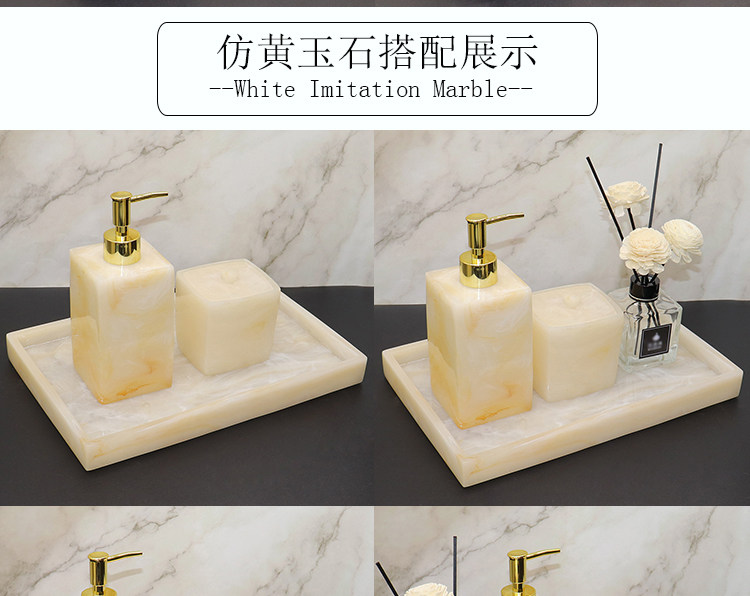 仿黄玉石搭配展示
--White Imitation Marble--