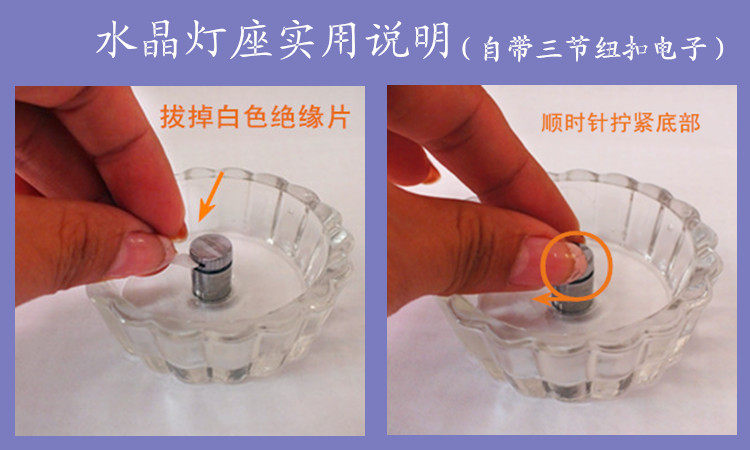 水晶灯座实用说明（自带三节纽扣电子）

拔掉白色绝缘片

顺时针拧紧底部