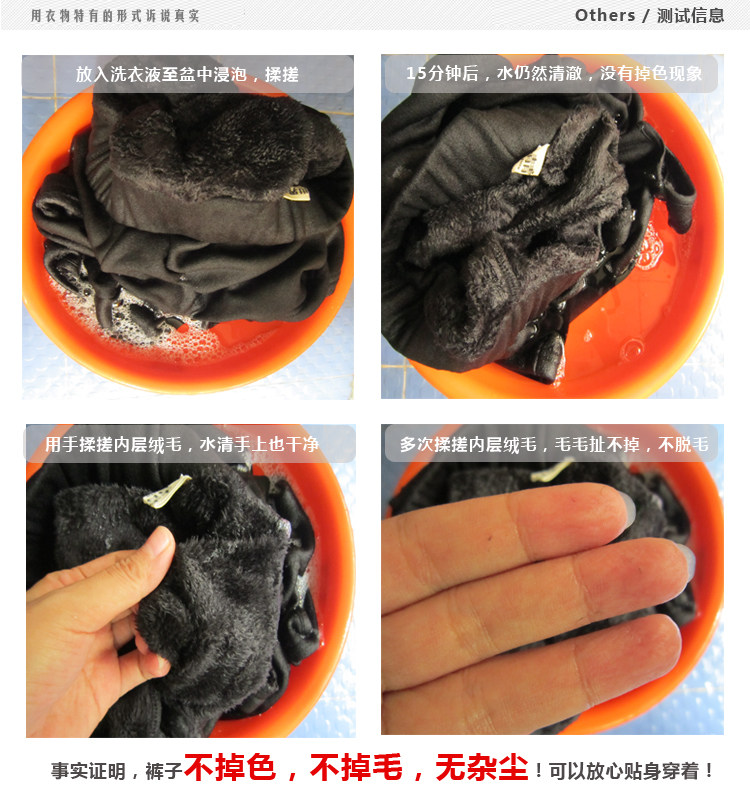 用衣物特有的形式诉说真实

Others / 测试信息

放入洗衣液至盆中浸泡，揉搓

15分钟后，水仍然清澈，没有掉色现象

用手揉搓内层绒毛，水清手上也干净

多次揉搓内层绒毛，毛毛扯不掉，不脱毛

事实证明，裤子不掉色，不掉毛，无杂尘！可以放心贴身穿着！