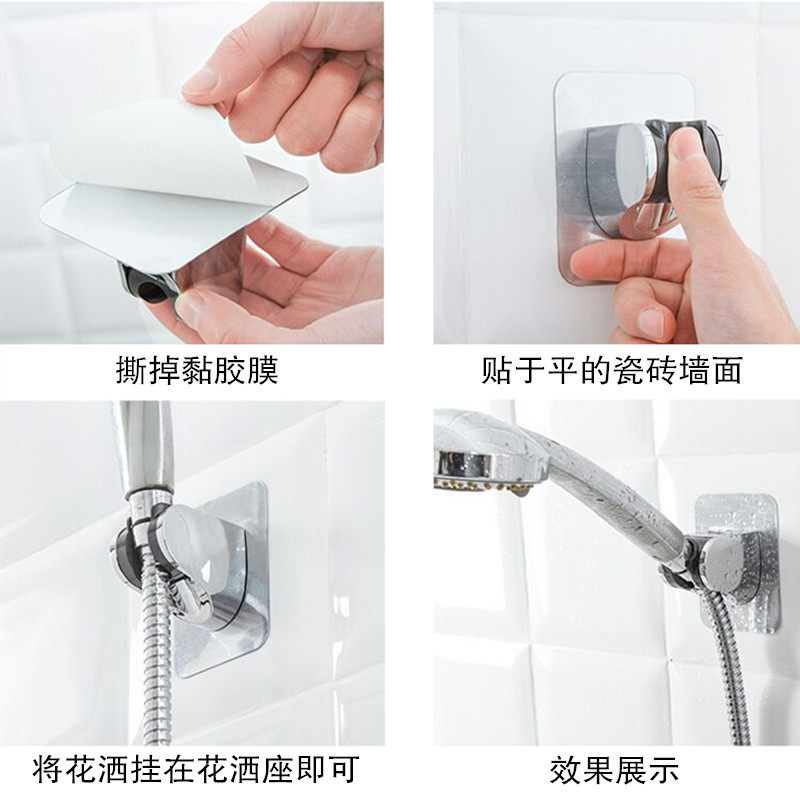 撕掉黏胶膜

贴于平的瓷砖墙面

将花洒挂在花洒座即可

效果展示