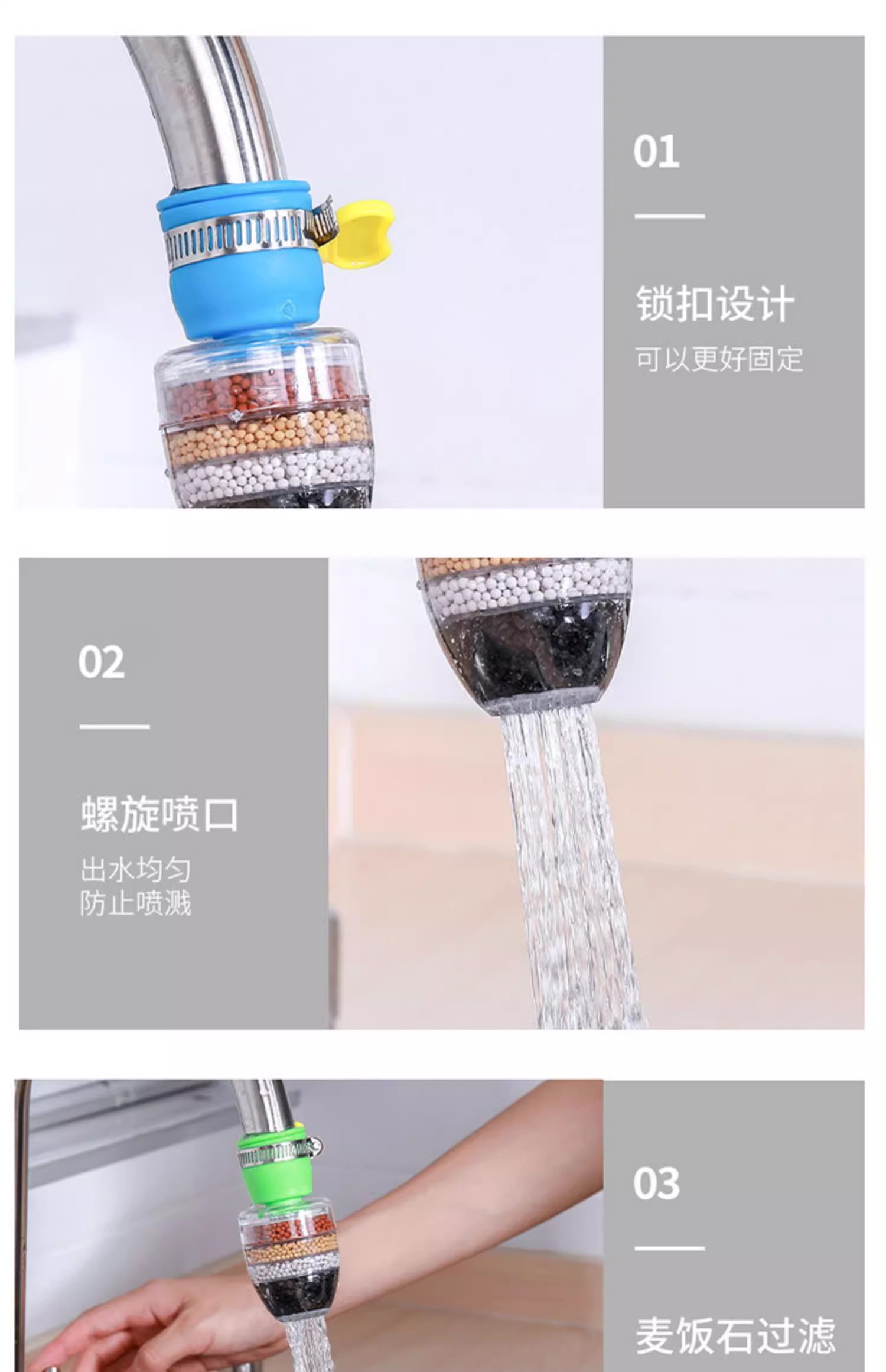 01

锁扣设计

可以更好固定

02

螺旋喷口

出水均匀
防止喷溅

03

麦饭石过滤