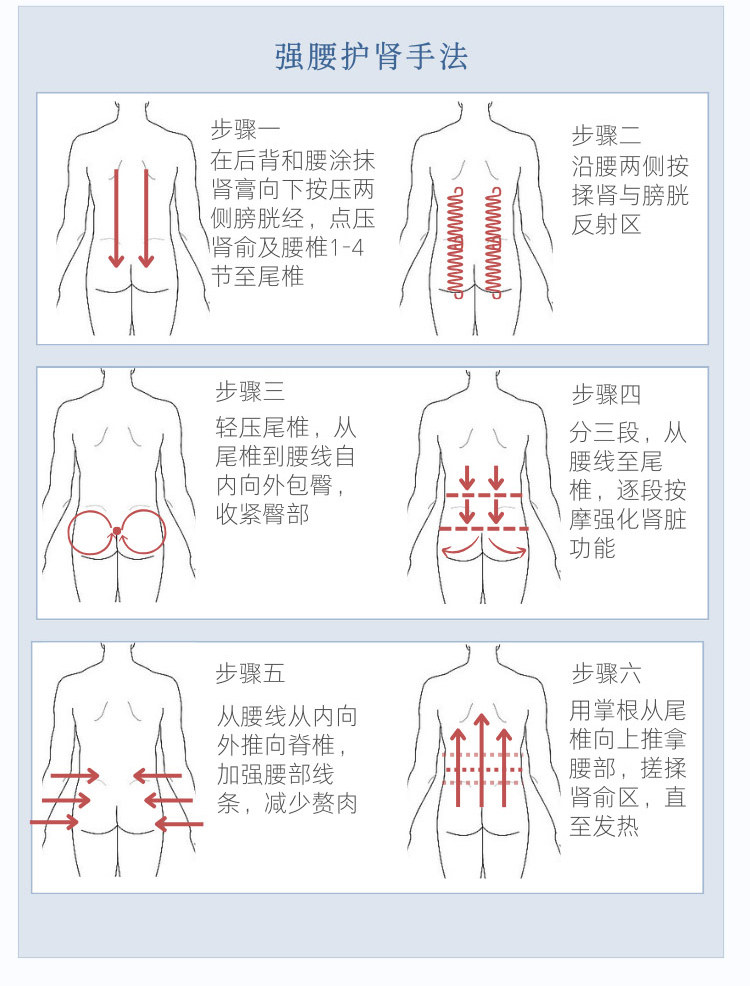 强腰护肾手法

步骤一
在后背和腰涂抹肾膏向下按压两侧膀胱经，点压肾俞及腰椎1-4节至尾椎

步骤二
沿腰两侧按揉肾与膀胱反射区

步骤三
轻压尾椎，从尾椎到腰线自内向外包臀，收紧臀部

步骤四
分三段，从腰线至尾椎，逐段按摩强化肾脏功能

步骤五
从腰线从内向外推向脊椎，加强腰部线条，减少赘肉

步骤六
用掌根从尾椎向上推拿腰部，搓揉肾俞区，直至发热