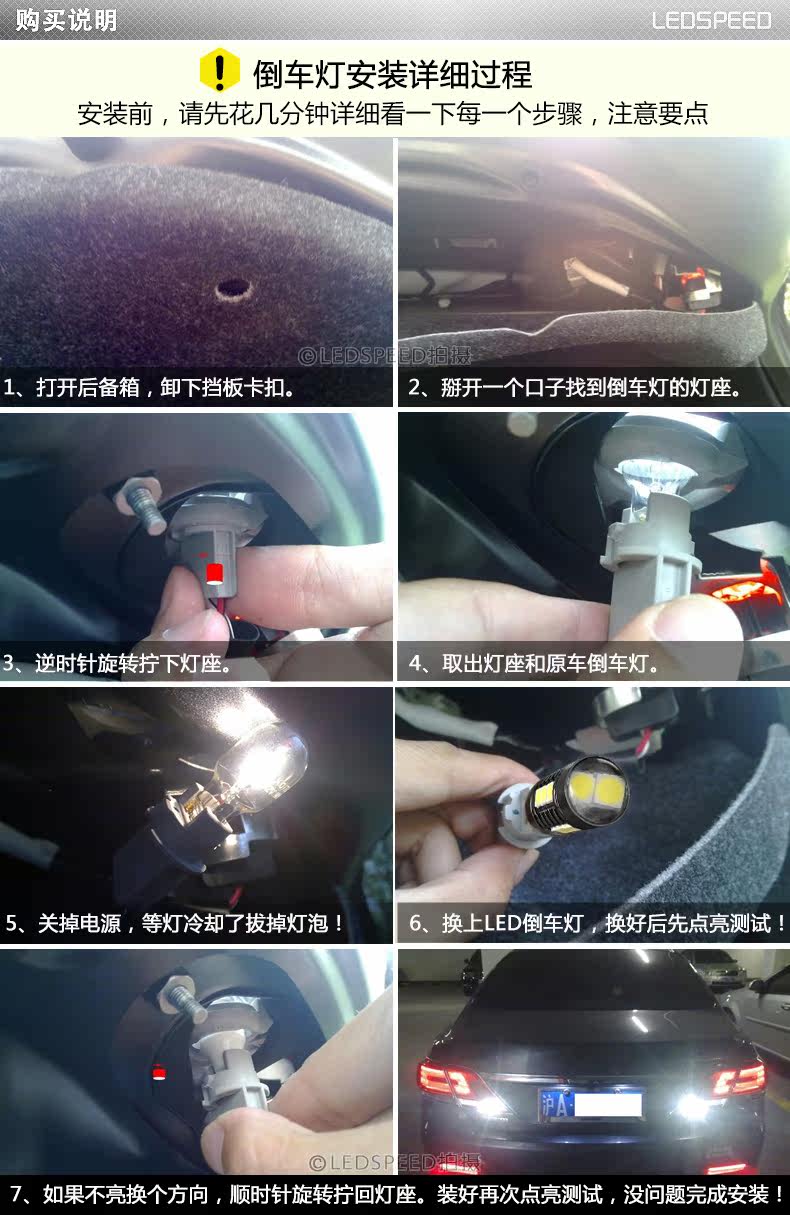 购买说明

LEDSPEED

倒车灯安装详细过程

安装前，请先花几分钟详细看一下每一个步骤，注意要点

©LEDSPEED拍摄

1、打开后备箱，卸下挡板卡扣。

2、掰开一个口子找到倒车灯的灯座。

3、逆时针旋转拧下灯座。

4、取出灯座和原车倒车灯。

5、关掉电源，等灯冷却了拔掉灯泡！

6、换上LED倒车灯，换好后先点亮测试！

沪A

©LEDSPEED拍摄

7、如果不亮换个方向，顺时针旋转拧回灯座。装好再次点亮测试，没问题完成安装！