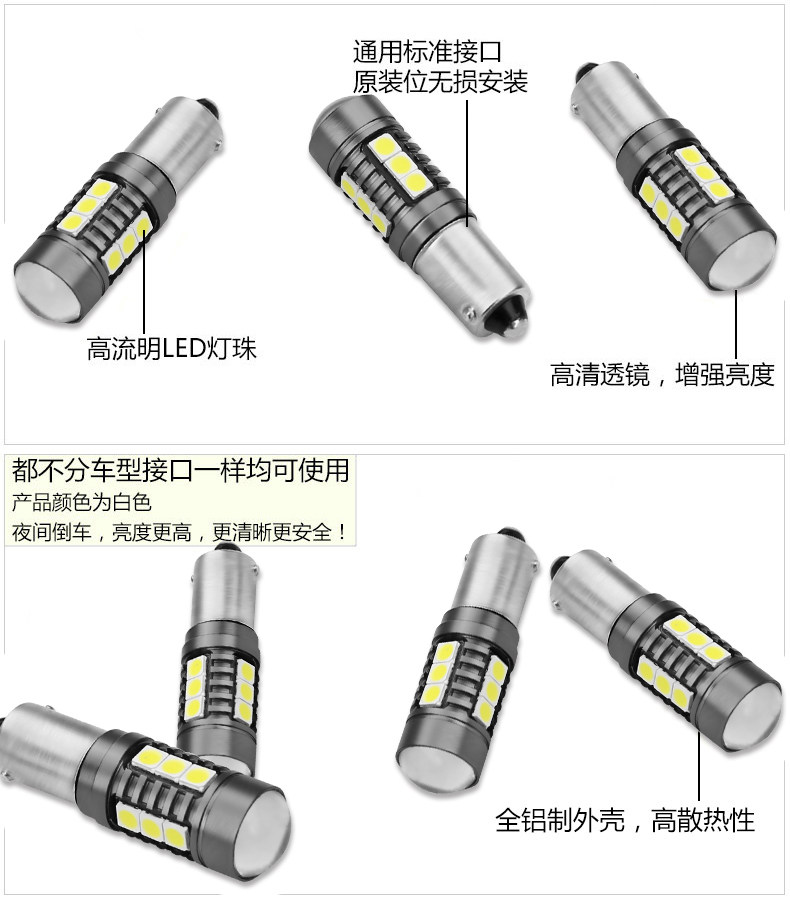 通用标准接口
原装位无损安装

高流明LED灯珠

高清透镜，增强亮度

都不分车型接口一样均可使用
产品颜色为白色
夜间倒车，亮度更高，更清晰更安全！

全铝制外壳，高散热性