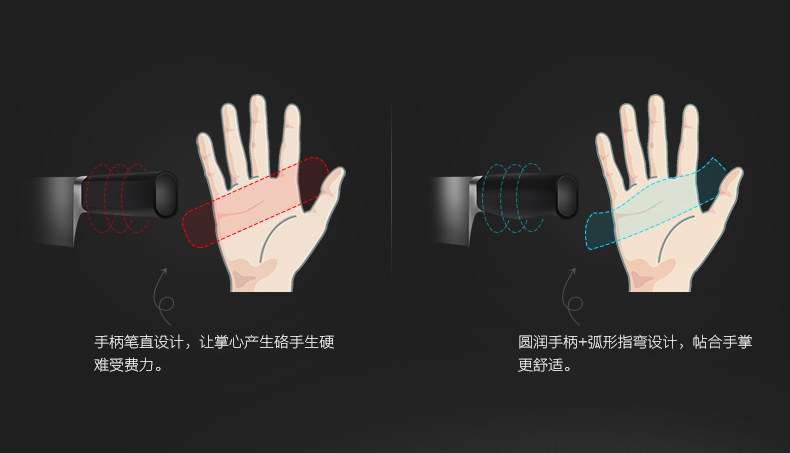 手柄笔直设计，让掌心产生硌手生硬难受费力。

圆润手柄+弧形指弯设计，帖合手掌更舒适。