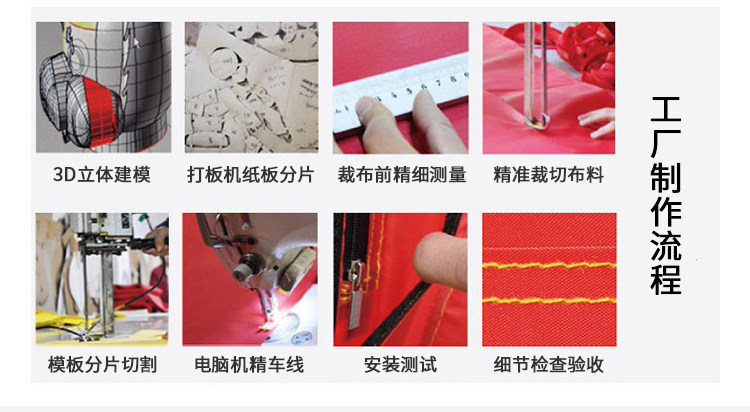 3D立体建模

打板机纸板分片

裁布前精细测量

精准裁切布料

模板分片切割

电脑机精车线

安装测试

细节检查验收

工厂制作流程