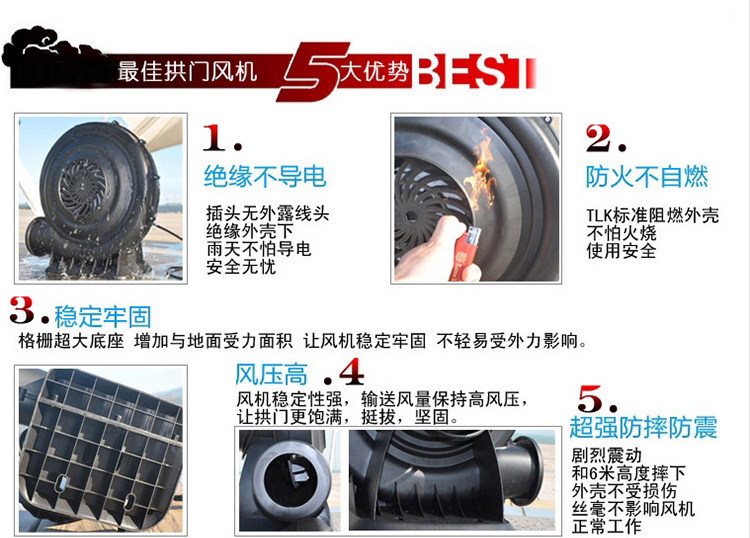 最佳拱门风机 5大优势 BEST

1.
绝缘不导电
插头无外露线头
绝缘外壳下
雨天不怕导电
安全无忧

2.
防火不自燃
TLK标准阻燃外壳
不怕火烧
使用安全

3. 稳定牢固
格栅超大底座 增加与地面受力面积 让风机稳定牢固 不轻易受外力影响。

风压高 .4
风机稳定性强，输送风量保持高风压，让拱门更饱满，挺拔，坚固。

5.
超强防摔防震
剧烈震动
和6米高度摔下
外壳不受损伤
丝毫不影响风机
正常工作