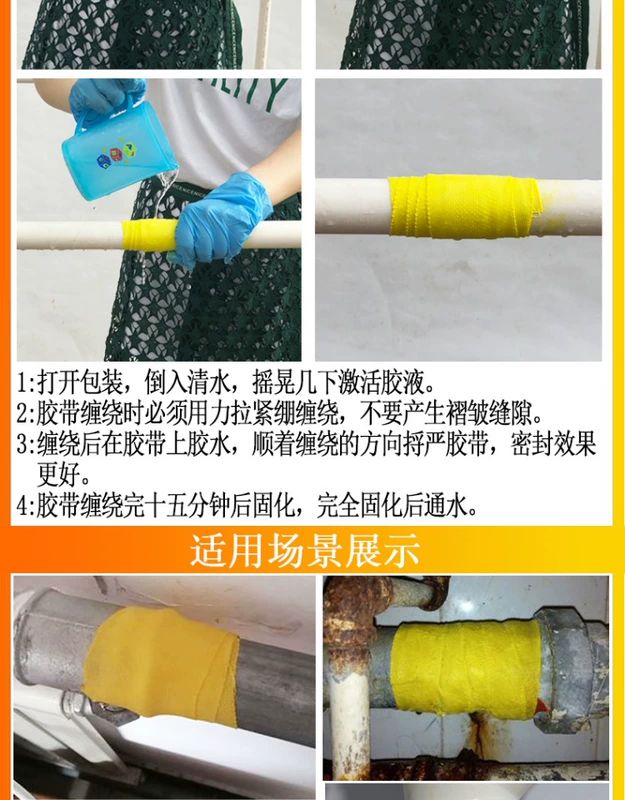 1:打开包装，倒入清水，摇晃几下激活胶液。
2:胶带缠绕时必须用力拉紧绷缠绕，不要产生褶皱缝隙。
3:缠绕后在胶带上胶水，顺着缠绕的方向捋严胶带，密封效果更好。
4:胶带缠绕完十五分钟后固化，完全固化后通水。

适用场景展示