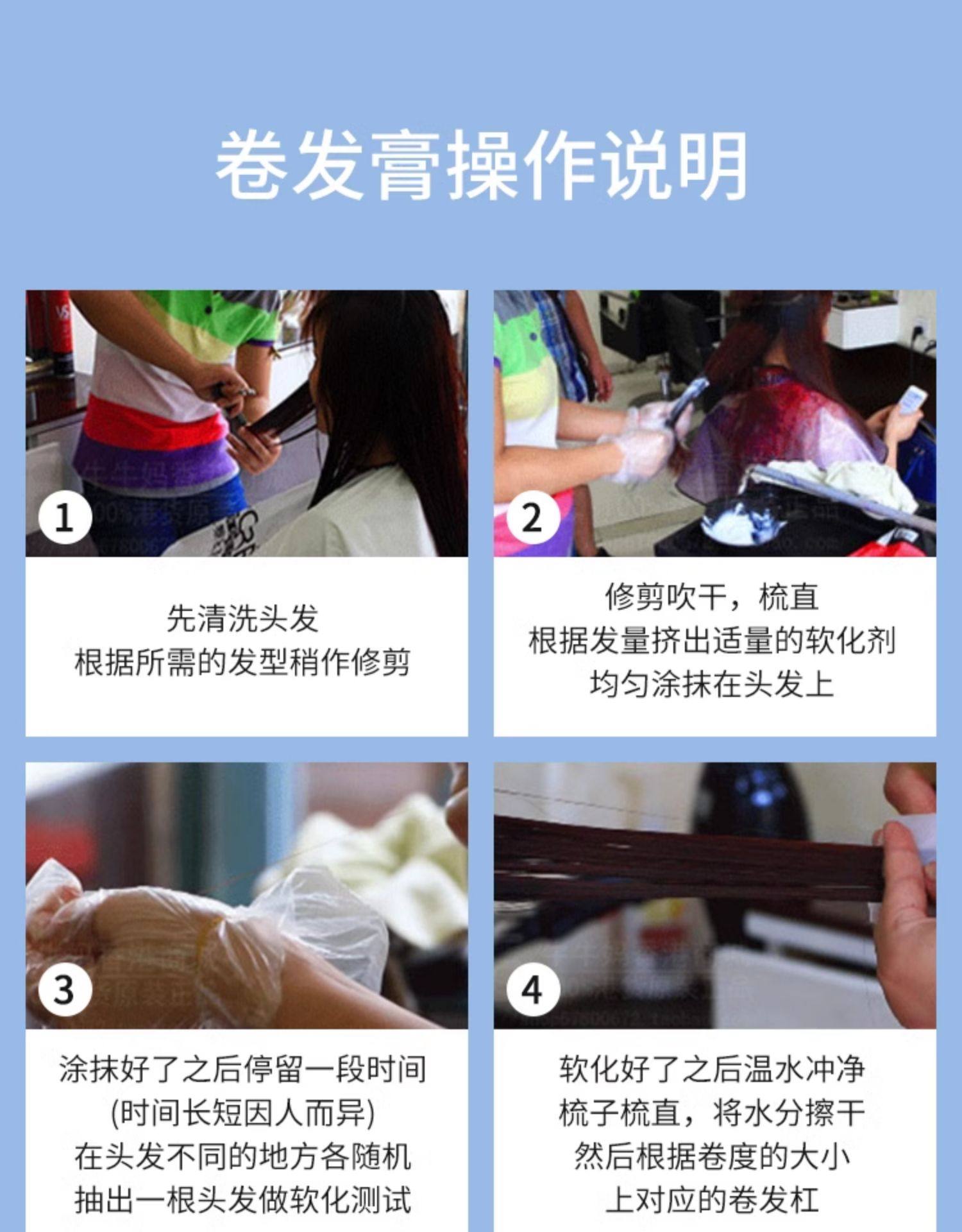 卷发膏操作说明

1

先清洗头发
根据所需的发型稍作修剪

2

修剪吹干，梳直
根据发量挤出适量的软化剂
均匀涂抹在头发上

3

涂抹好了之后停留一段时间
(时间长短因人而异)
在头发不同的地方各随机
抽出一根头发做软化测试

4

软化好了之后温水冲净
梳子梳直，将水分擦干
然后根据卷度的大小
上对应的卷发杠