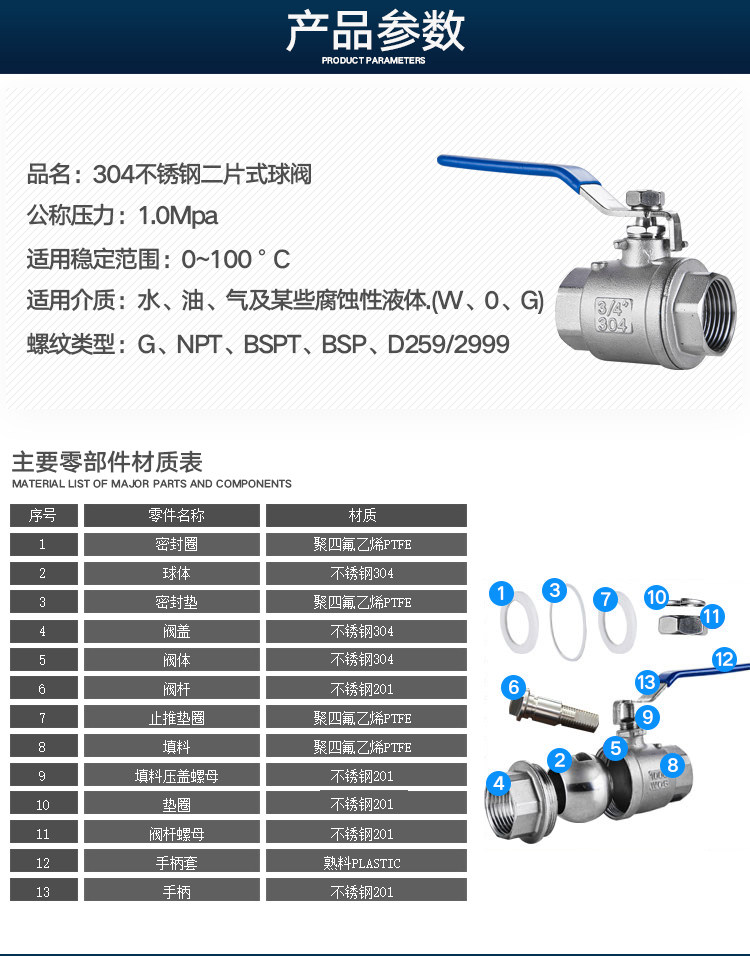 产品参数
PRODUCT PARAMETERS

品名：304不锈钢二片式球阀
公称压力：1.0Mpa
适用稳定范围：0~100 ° C
适用介质：水、油、气及某些腐蚀性液体.(W、0、G)
螺纹类型：G、NPT、BSPT、BSP、D259/2999

3/4"
304

主要零部件材质表
MATERIAL LIST OF MAJOR PARTS AND COMPONENTS

| 序号 | 零件名称 | 材质 |
|---|---|---|
| 1 | 密封圈 | 聚四氟乙烯PTFE |
| 2 | 球体 | 不锈钢304 |
| 3 | 密封垫 | 聚四氟乙烯PTFE |
| 4 | 阀盖 | 不锈钢304 |
| 5 | 阀体 | 不锈钢304 |
| 6 | 阀杆 | 不锈钢201 |
| 7 | 止推垫圈 | 聚四氟乙烯PTFE |
| 8 | 填料 | 聚四氟乙烯PTFE |
| 9 | 填料压盖螺母 | 不锈钢201 |
| 10 | 垫圈 | 不锈钢201 |
| 11 | 阀杆螺母 | 不锈钢201 |
| 12 | 手柄套 | 熟料PLASTIC |
| 13 | 手柄 | 不锈钢201 |

1 3 7 10 11 12 13 6 9 2 5 8 4