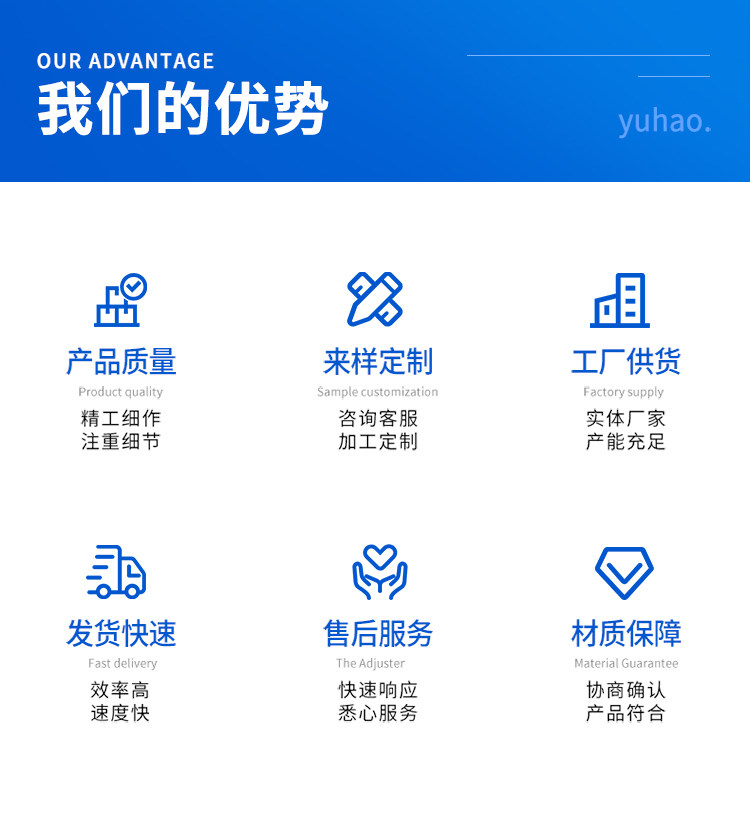 OUR ADVANTAGE
我们的优势

yuhao.

产品质量
Product quality
精工细作
注重细节

来样定制
Sample customization
咨询客服
加工定制

工厂供货
Factory supply
实体厂家
产能充足

发货快速
Fast delivery
效率高
速度快

售后服务
The Adjuster
快速响应
悉心服务

材质保障
Material Guarantee
协商确认
产品符合