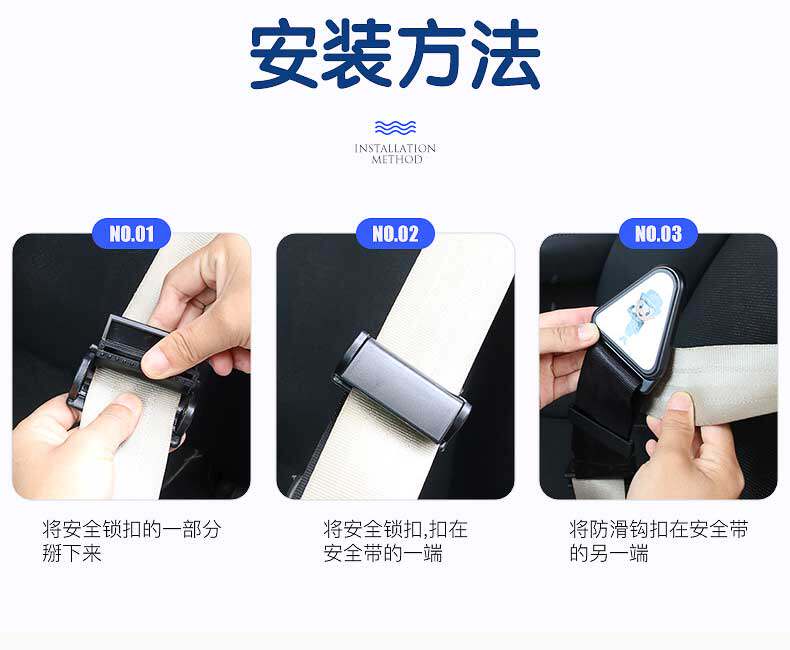 安装方法

INSTALLATION
METHOD

NO.01

将安全锁扣的一部分掰下来

NO.02

将安全锁扣,扣在安全带的一端

NO.03

将防滑钩扣在安全带的另一端