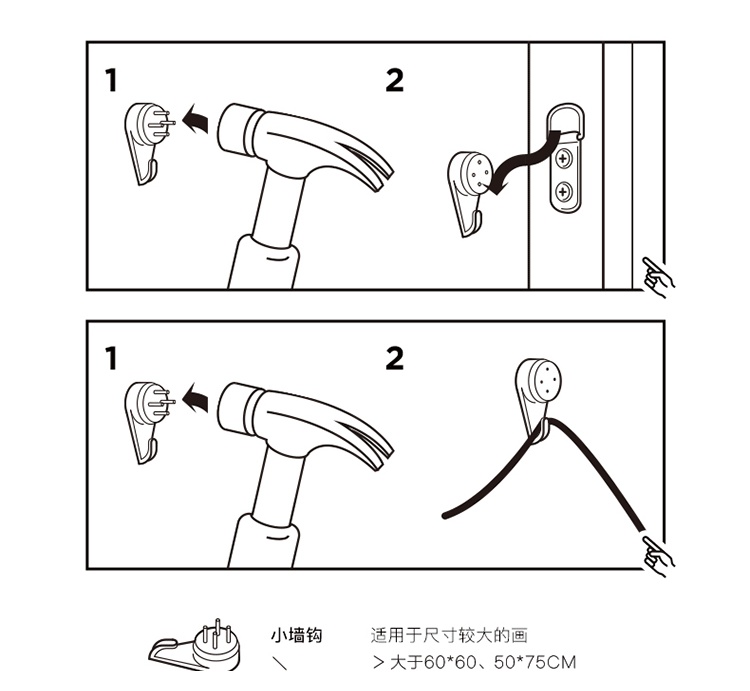 1

2

1

2

小墙钩

\

适用于尺寸较大的画

> 大于60*60、50*75CM