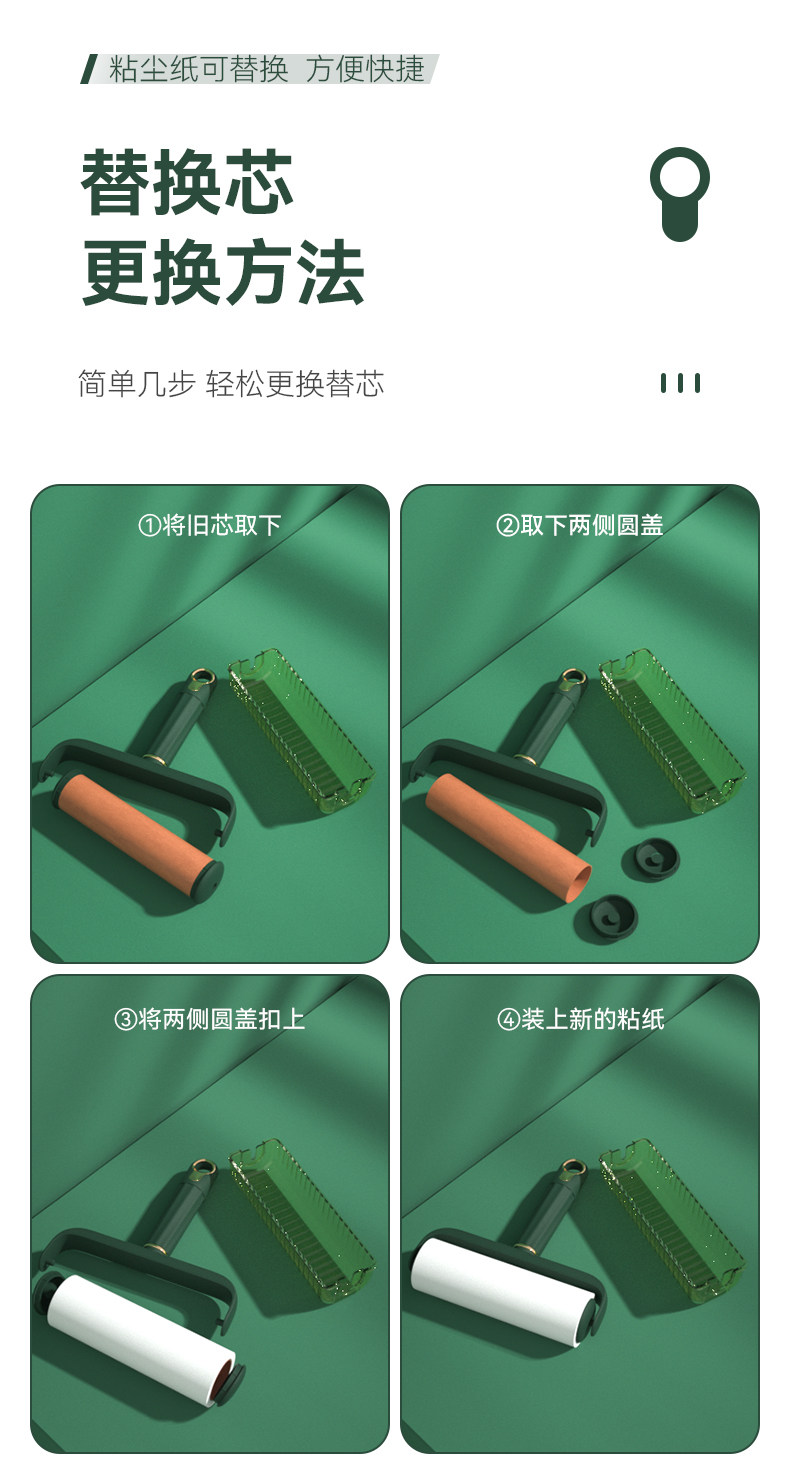 粘尘纸可替换 方便快捷

替换芯
更换方法

简单几步 轻松更换替芯

①将旧芯取下

②取下两侧圆盖

③将两侧圆盖扣上

④装上新的粘纸