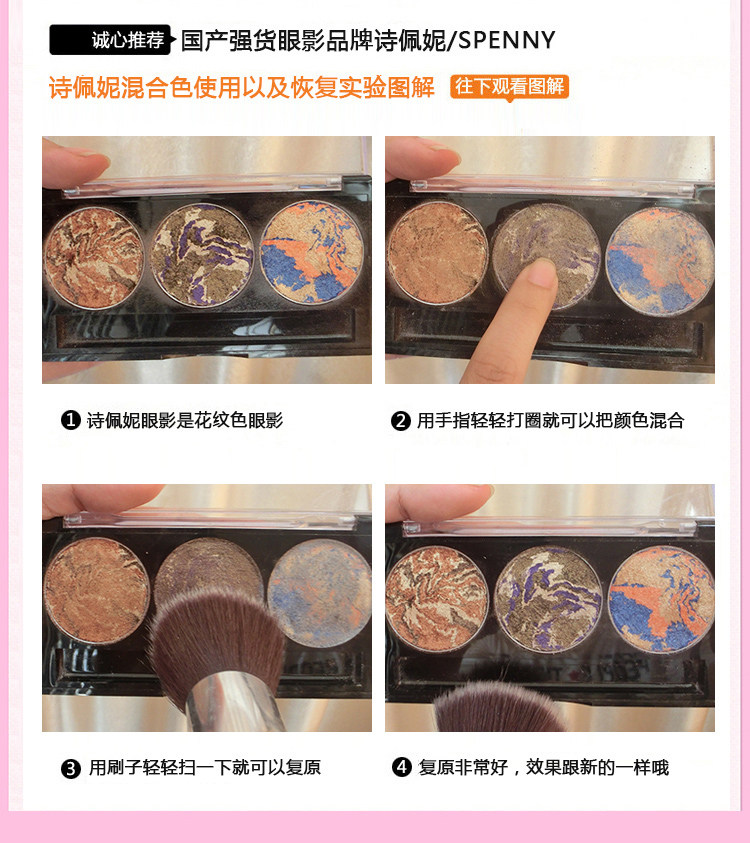 诚心推荐 国产强货眼影品牌诗佩妮/SPENNY

诗佩妮混合色使用以及恢复实验图解 往下观看图解

❶ 诗佩妮眼影是花纹色眼影

❷ 用手指轻轻打圈就可以把颜色混合

❸ 用刷子轻轻扫一下就可以复原

❹ 复原非常好，效果跟新的一样哦