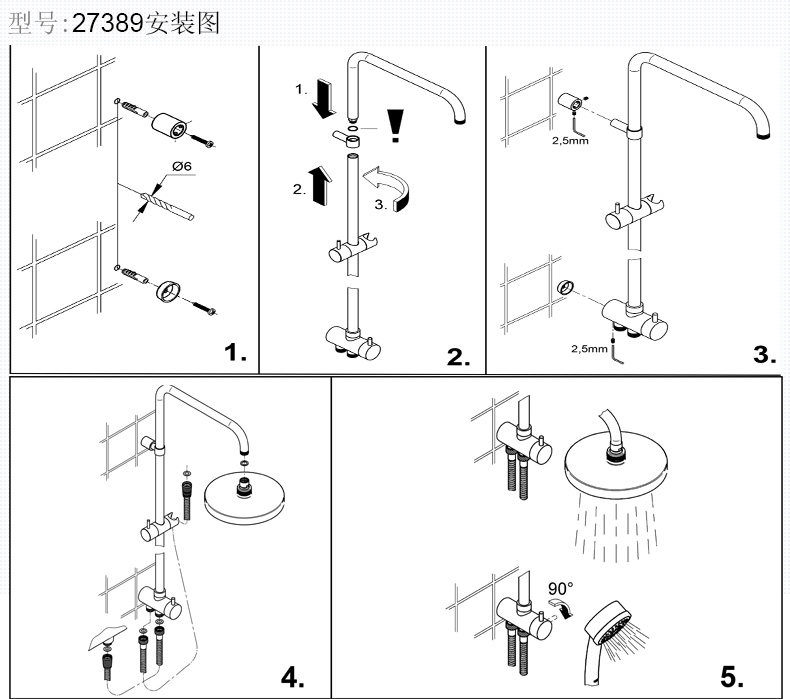 型号:27389安装图

Ø6

1.

1.

2.

3.

2.

2,5mm

2,5mm

3.

4.

90°

5.