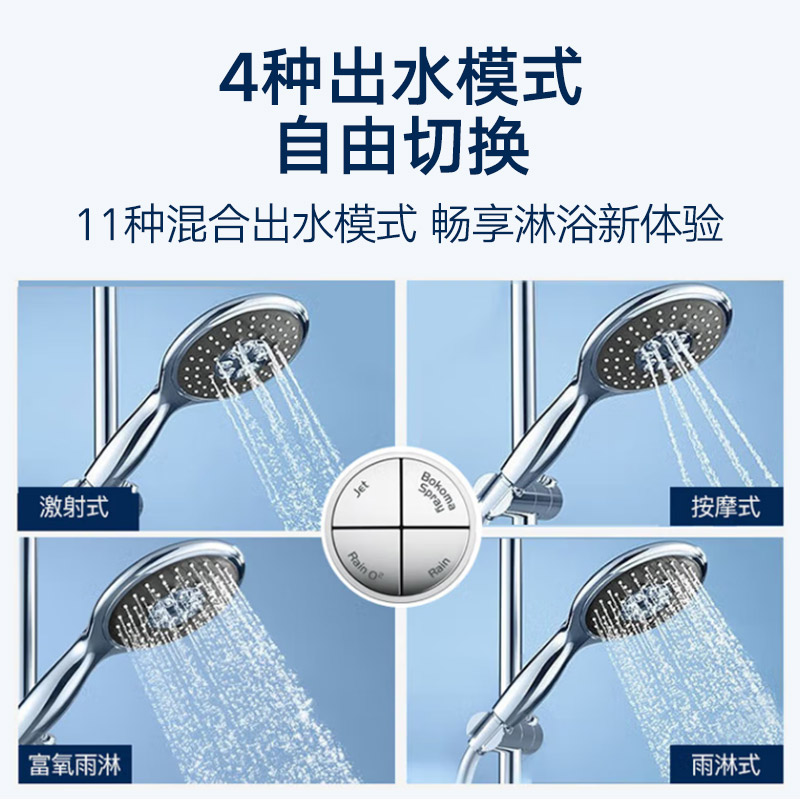 4种出水模式
自由切换

11种混合出水模式 畅享淋浴新体验

激射式

按摩式

Jet

Bokoma Spray

Rain O²

Rain

富氧雨淋

雨淋式