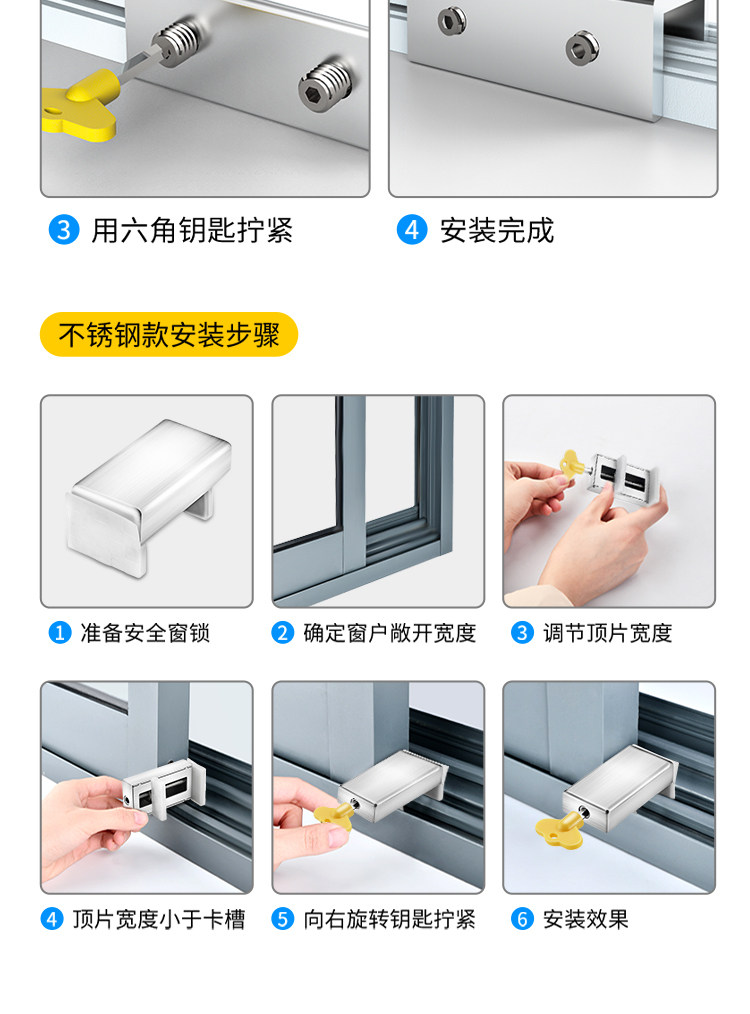 3 用六角钥匙拧紧

4 安装完成

不锈钢款安装步骤

1 准备安全窗锁

2 确定窗户敞开宽度

3 调节顶片宽度

4 顶片宽度小于卡槽

5 向右旋转钥匙拧紧

6 安装效果