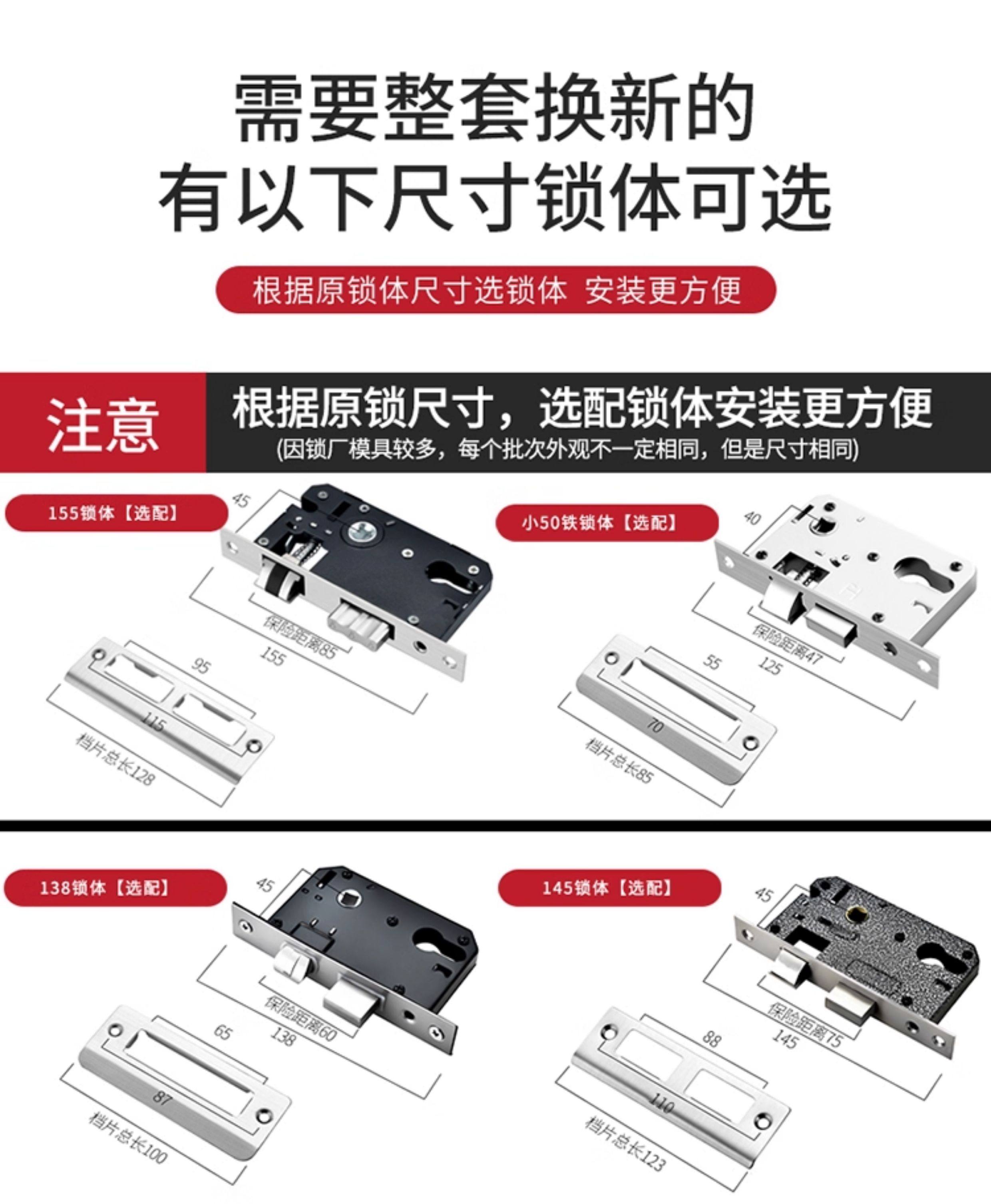 需要整套换新的
有以下尺寸锁体可选

根据原锁体尺寸选锁体 安装更方便

注意

根据原锁尺寸，选配锁体安装更方便
(因锁厂模具较多，每个批次外观不一定相同，但是尺寸相同)

155锁体【选配】

45
保险距离85
155
95
115
档片总长128

小50铁锁体【选配】

40
保险距离47
125
55
70
档片总长85

138锁体【选配】

45
保险距离60
138
65
87
档片总长100

145锁体【选配】

45
保险距离75
145
88
110
档片总长123