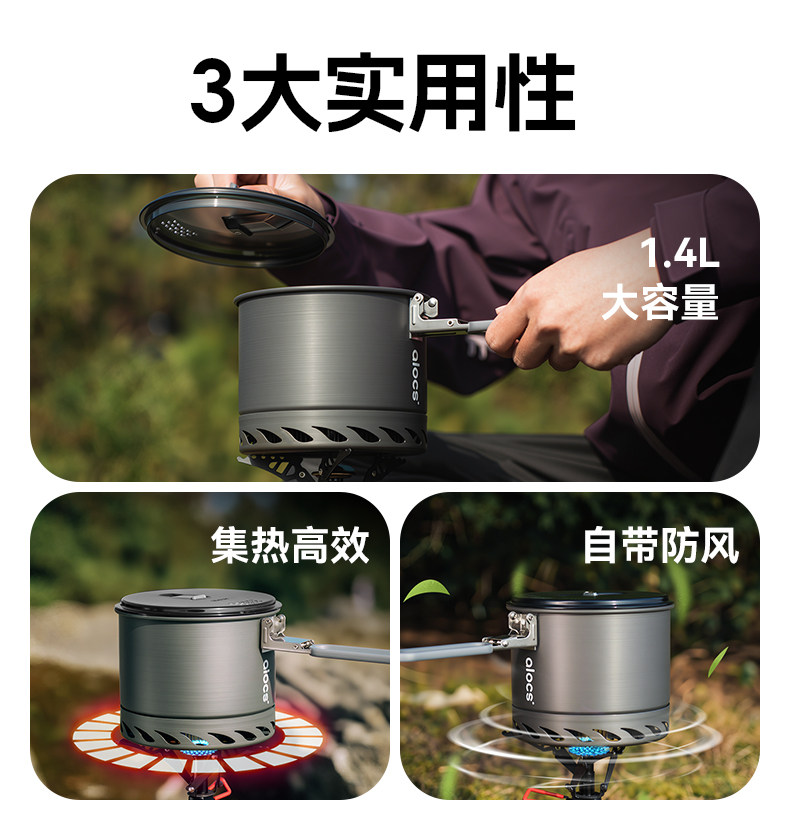 3大实用性

1.4L
大容量

alocs

集热高效

alocs

自带防风

alocs