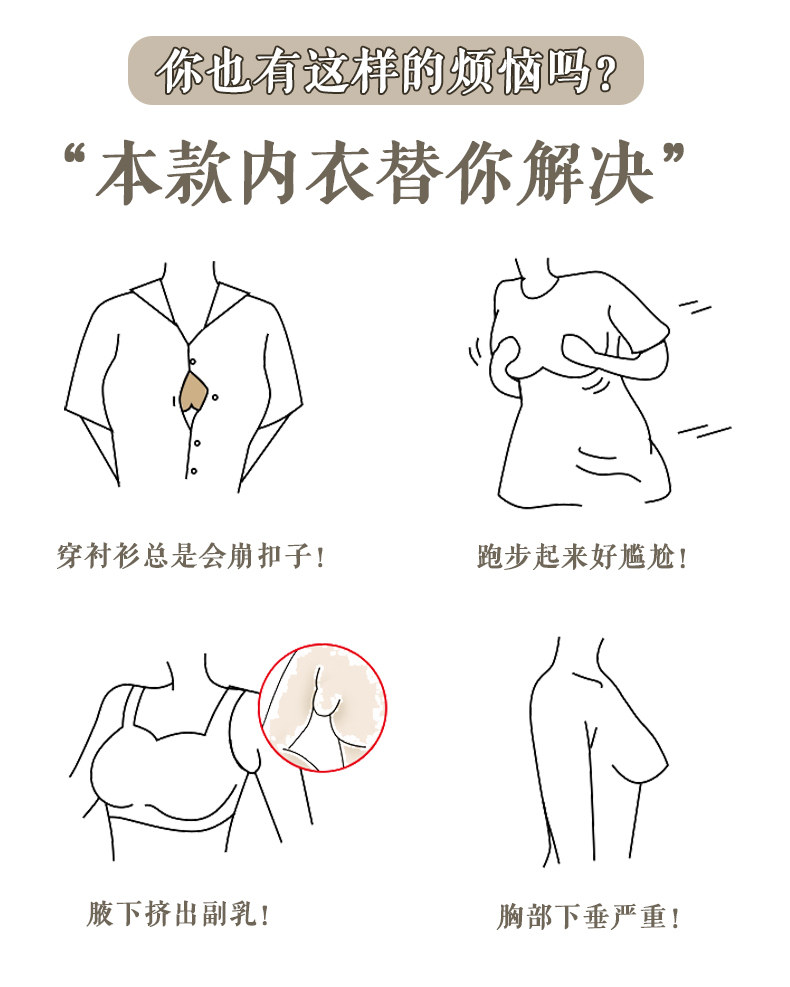 你也有这样的烦恼吗？

“本款内衣替你解决”

穿衬衫总是会崩扣子！

跑步起来好尴尬！

腋下挤出副乳！

胸部下垂严重！