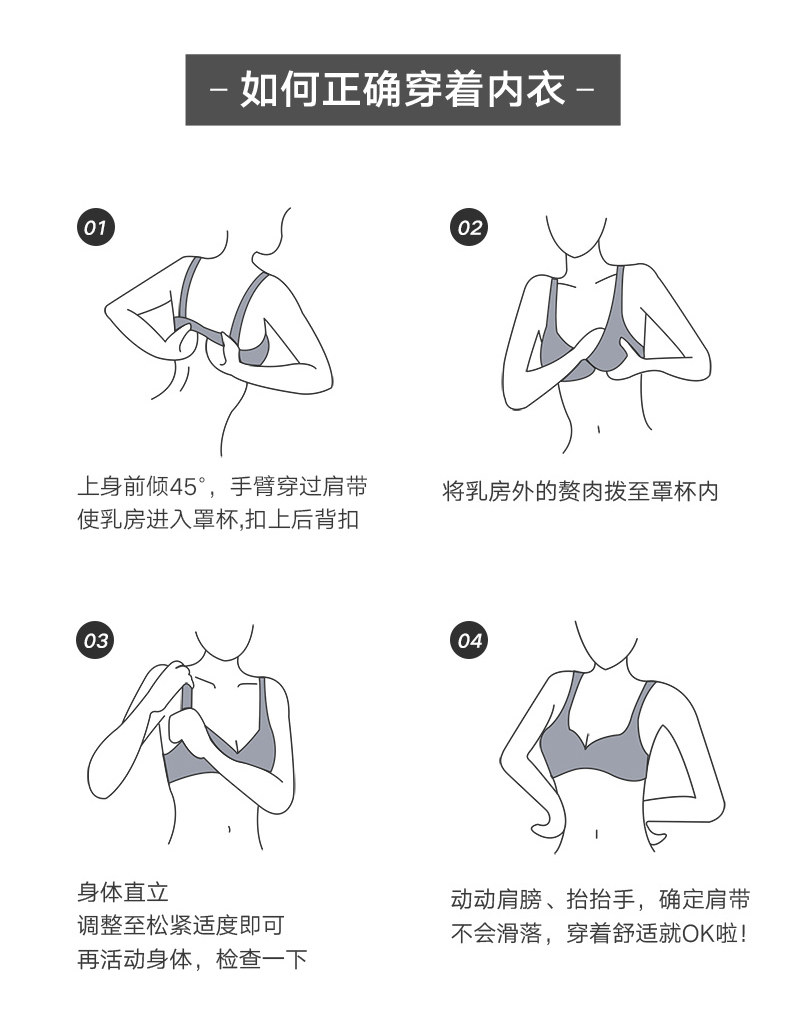 - 如何正确穿着内衣 -

01

上身前倾45°，手臂穿过肩带
使乳房进入罩杯,扣上后背扣

02

将乳房外的赘肉拨至罩杯内

03

身体直立
调整至松紧适度即可
再活动身体，检查一下

04

动动肩膀、抬抬手，确定肩带
不会滑落，穿着舒适就OK啦!