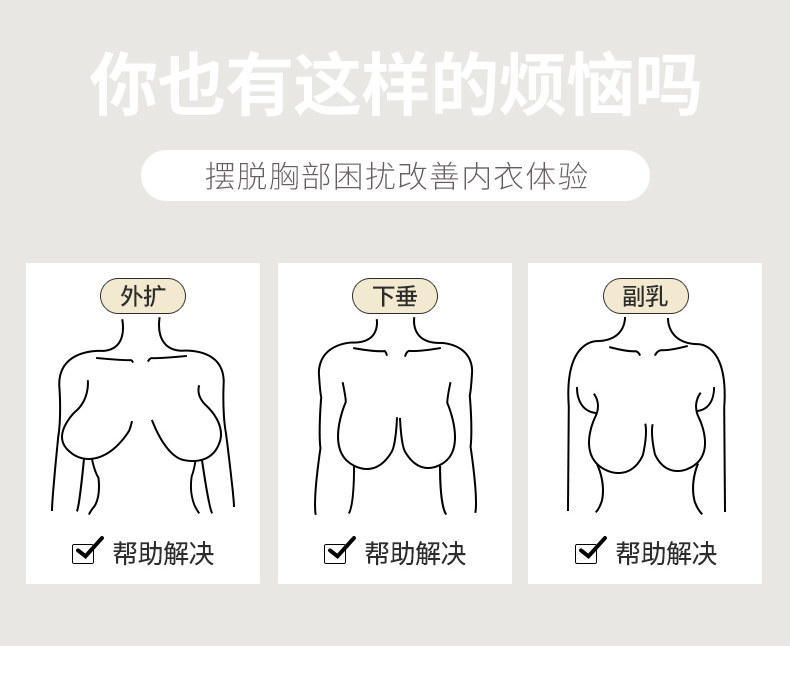 你也有这样的烦恼吗

摆脱胸部困扰改善内衣体验

外扩

帮助解决

下垂

帮助解决

副乳

帮助解决