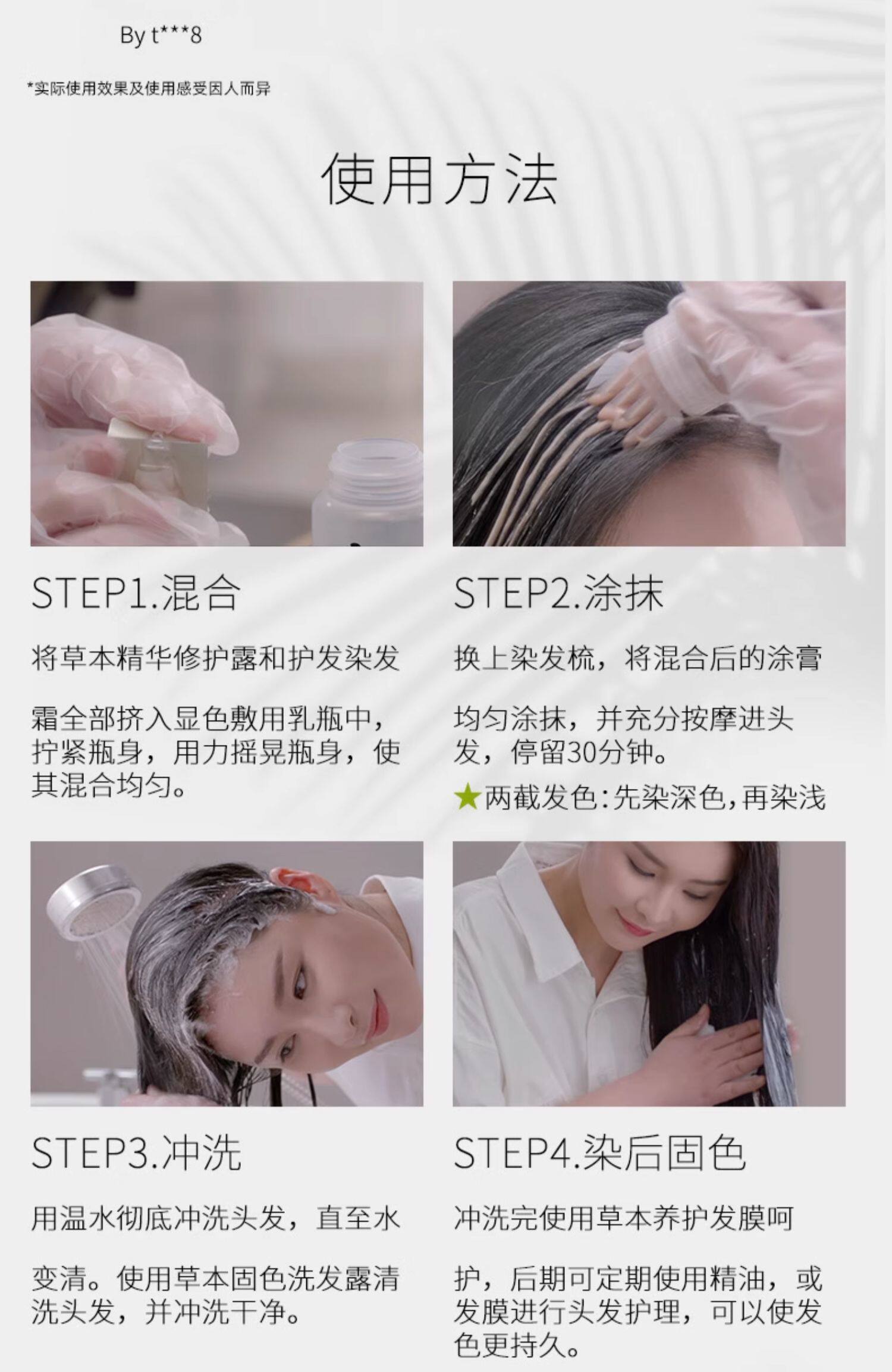 By t***8

*实际使用效果及使用感受因人而异

使用方法

STEP1.混合

将草本精华修护露和护发染发霜全部挤入显色敷用乳瓶中，拧紧瓶身，用力摇晃瓶身，使其混合均匀。

STEP2.涂抹

换上染发梳，将混合后的涂膏均匀涂抹，并充分按摩进头发，停留30分钟。

★两截发色:先染深色,再染浅

STEP3.冲洗

用温水彻底冲洗头发，直至水变清。使用草本固色洗发露清洗头发，并冲洗干净。

STEP4.染后固色

冲洗完使用草本养护发膜呵护，后期可定期使用精油，或发膜进行头发护理，可以使发色更持久。