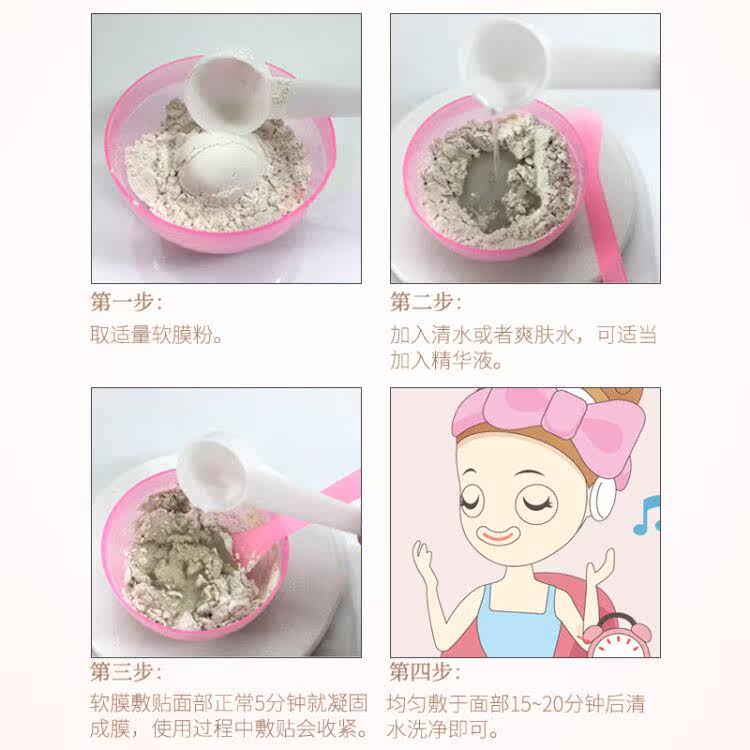 第一步：
取适量软膜粉。

第二步：
加入清水或者爽肤水，可适当加入精华液。

第三步：
软膜敷贴面部正常5分钟就凝固成膜，使用过程中敷贴会收紧。

第四步：
均匀敷于面部15~20分钟后清水洗净即可。