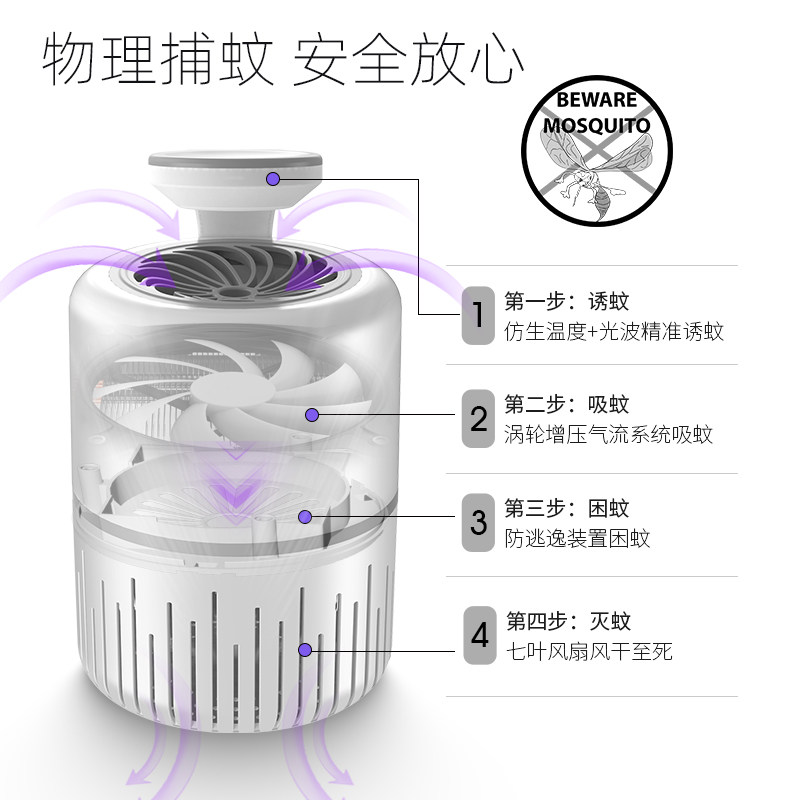 物理捕蚊 安全放心

BEWARE MOSQUITO

1 第一步：诱蚊
仿生温度+光波精准诱蚊

2 第二步：吸蚊
涡轮增压气流系统吸蚊

3 第三步：困蚊
防逃逸装置困蚊

4 第四步：灭蚊
七叶风扇风干至死