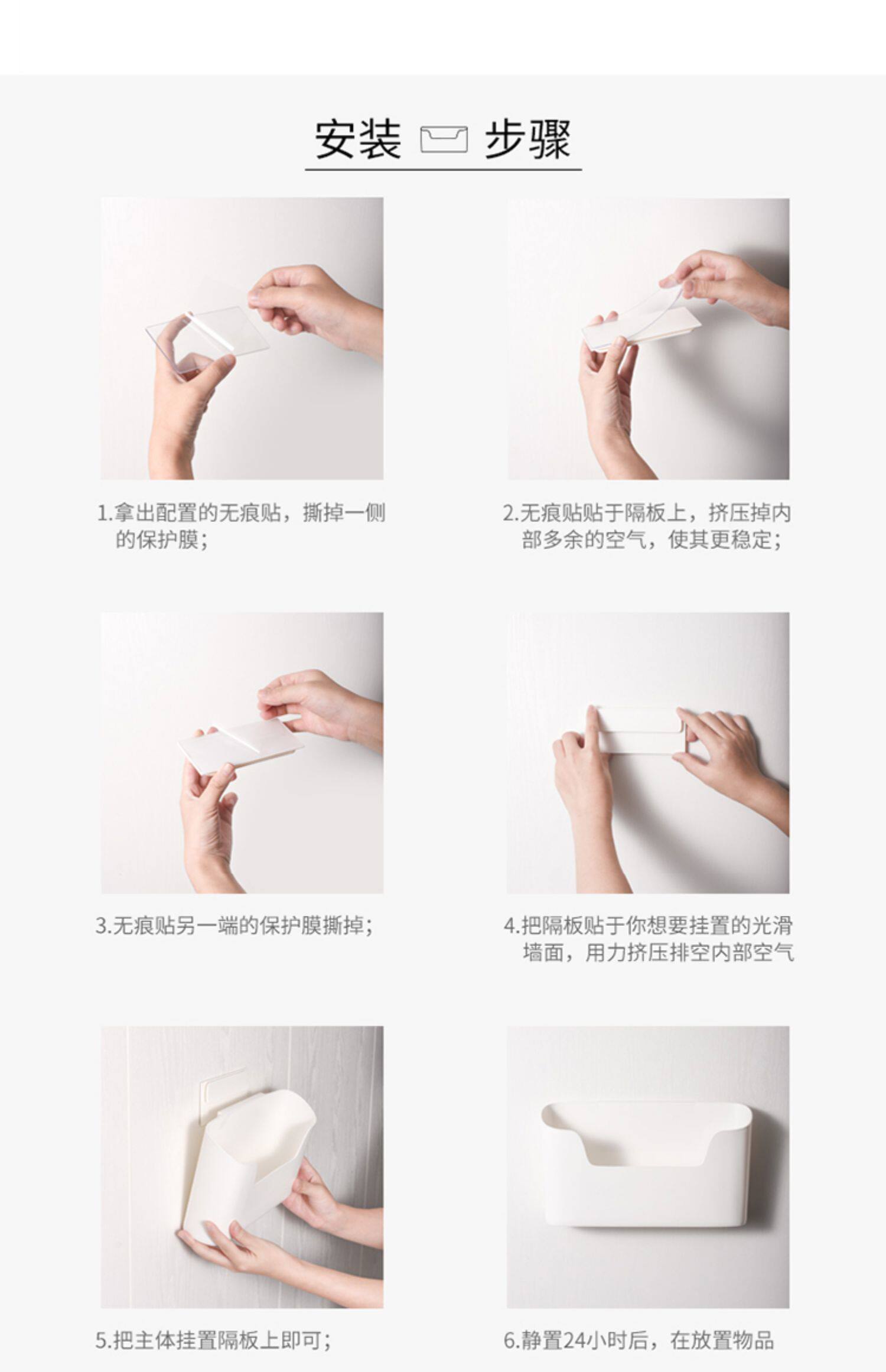 安装 步骤

1.拿出配置的无痕贴，撕掉一侧的保护膜；

2.无痕贴贴于隔板上，挤压掉内部多余的空气，使其更稳定；

3.无痕贴另一端的保护膜撕掉；

4.把隔板贴于你想要挂置的光滑墙面，用力挤压排空内部空气

5.把主体挂置隔板上即可；

6.静置24小时后，在放置物品