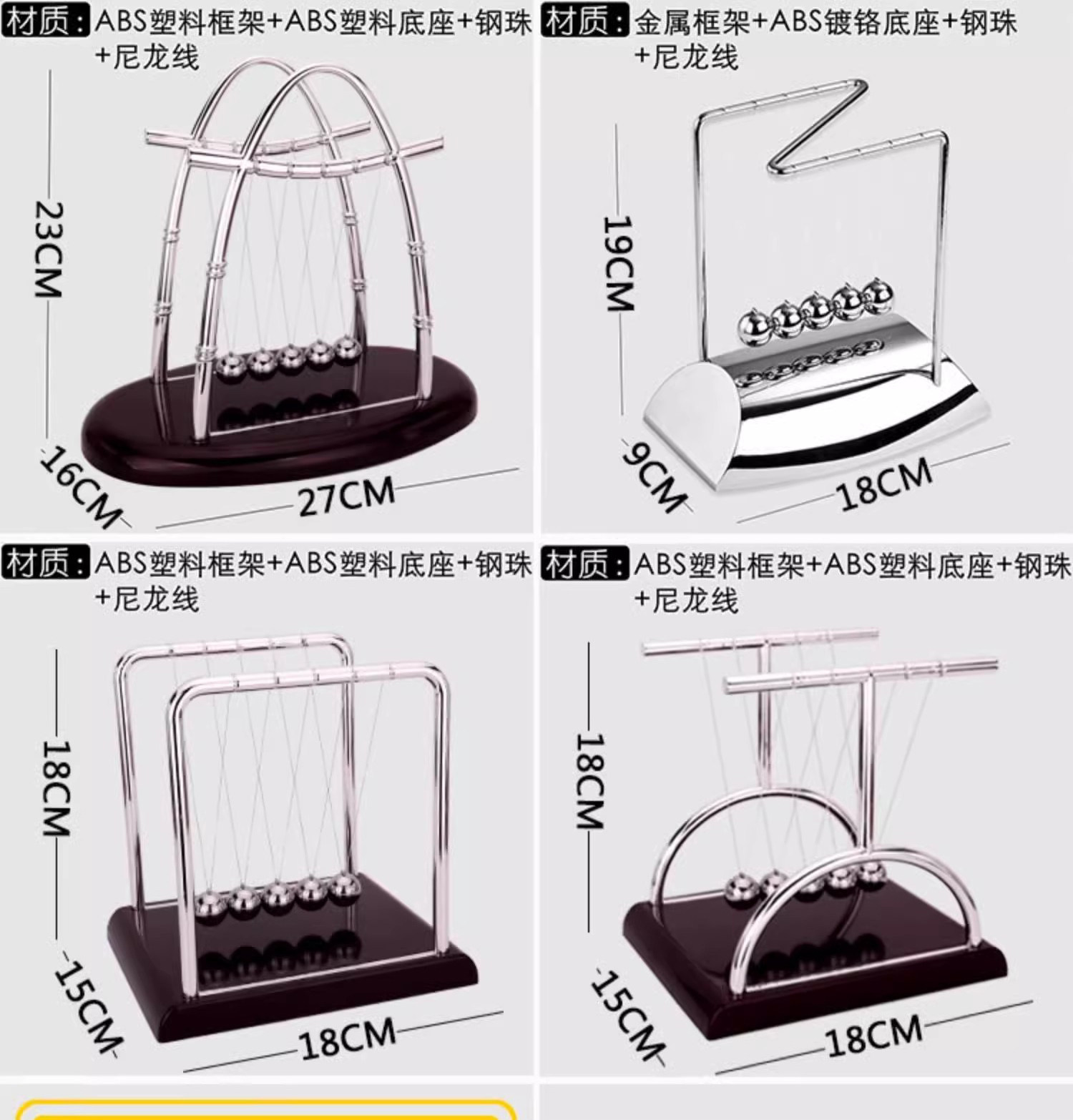 材质: ABS塑料框架+ABS塑料底座+钢珠+尼龙线

23CM

16CM

27CM

材质: 金属框架+ABS镀铬底座+钢珠+尼龙线

19CM

9CM

18CM

材质: ABS塑料框架+ABS塑料底座+钢珠+尼龙线

18CM

15CM

18CM

材质: ABS塑料框架+ABS塑料底座+钢珠+尼龙线

18CM

15CM

18CM