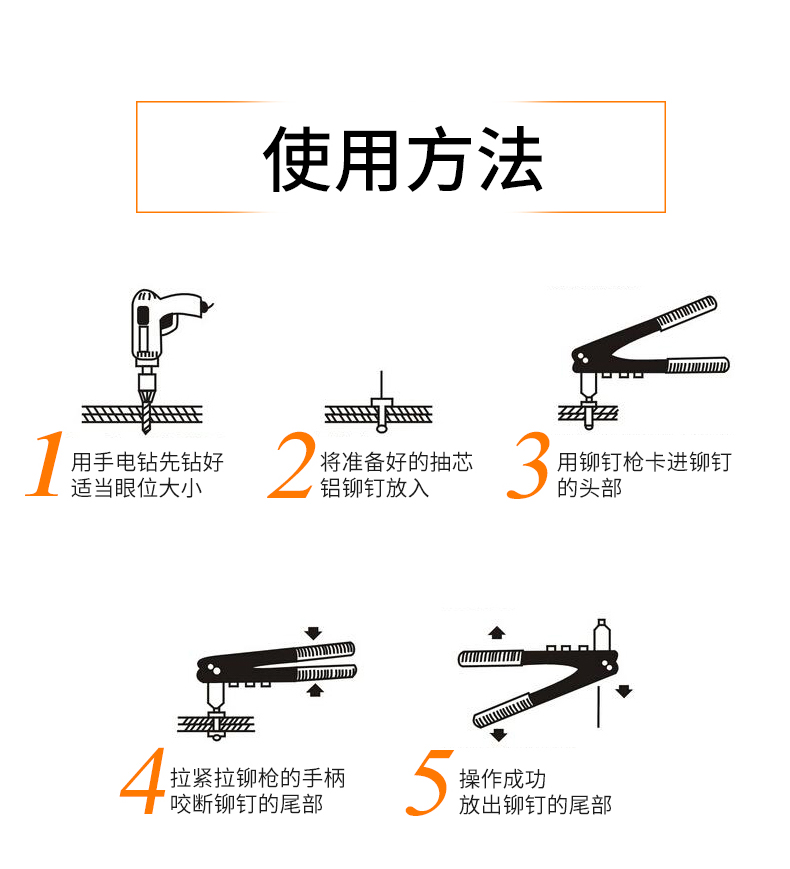 使用方法

1 用手电钻先钻好适当眼位大小

2 将准备好的抽芯铝铆钉放入

3 用铆钉枪卡进铆钉的头部

4 拉紧拉铆枪的手柄咬断铆钉的尾部

5 操作成功放出铆钉的尾部