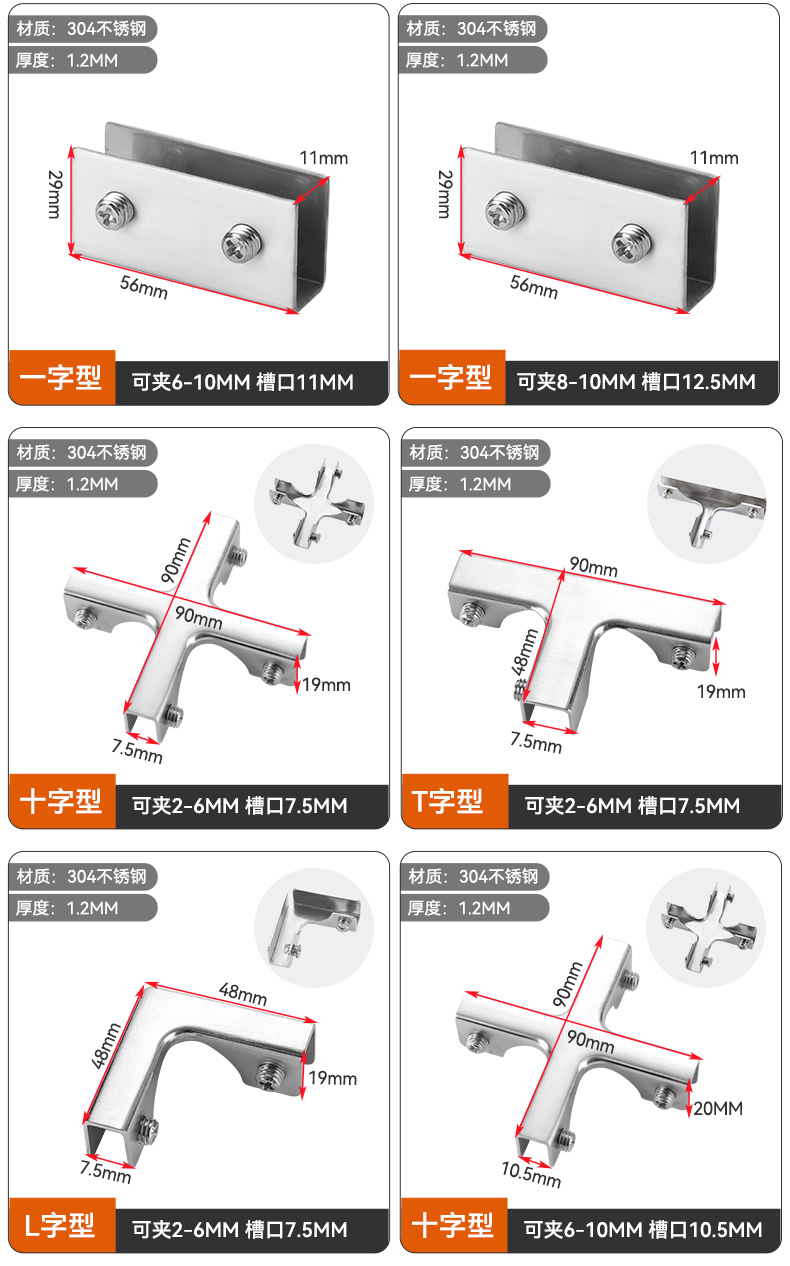 材质：304不锈钢
厚度：1.2MM
29mm
11mm
56mm
一字型 可夹6-10MM 槽口11MM

材质：304不锈钢
厚度：1.2MM
29mm
11mm
56mm
一字型 可夹8-10MM 槽口12.5MM

材质：304不锈钢
厚度：1.2MM
90mm
90mm
19mm
7.5mm
十字型 可夹2-6MM 槽口7.5MM

材质：304不锈钢
厚度：1.2MM
90mm
48mm
19mm
7.5mm
T字型 可夹2-6MM 槽口7.5MM

材质：304不锈钢
厚度：1.2MM
48mm
48mm
19mm
7.5mm
L字型 可夹2-6MM 槽口7.5MM

材质：304不锈钢
厚度：1.2MM
90mm
90mm
20MM
10.5mm
十字型 可夹6-10MM 槽口10.5MM