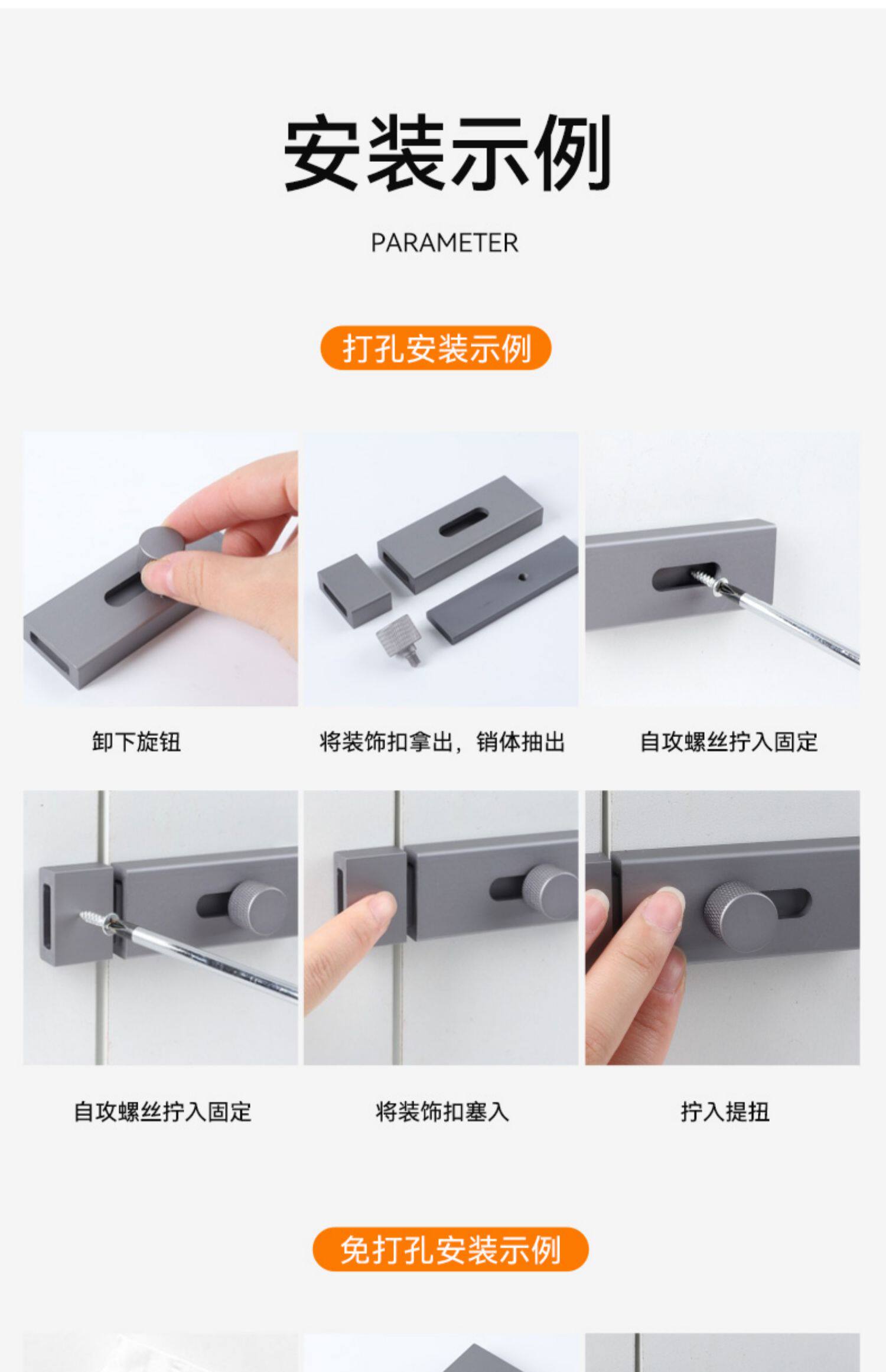 安装示例

PARAMETER

打孔安装示例

卸下旋钮

将装饰扣拿出，销体抽出

自攻螺丝拧入固定

自攻螺丝拧入固定

将装饰扣塞入

拧入提扭

免打孔安装示例