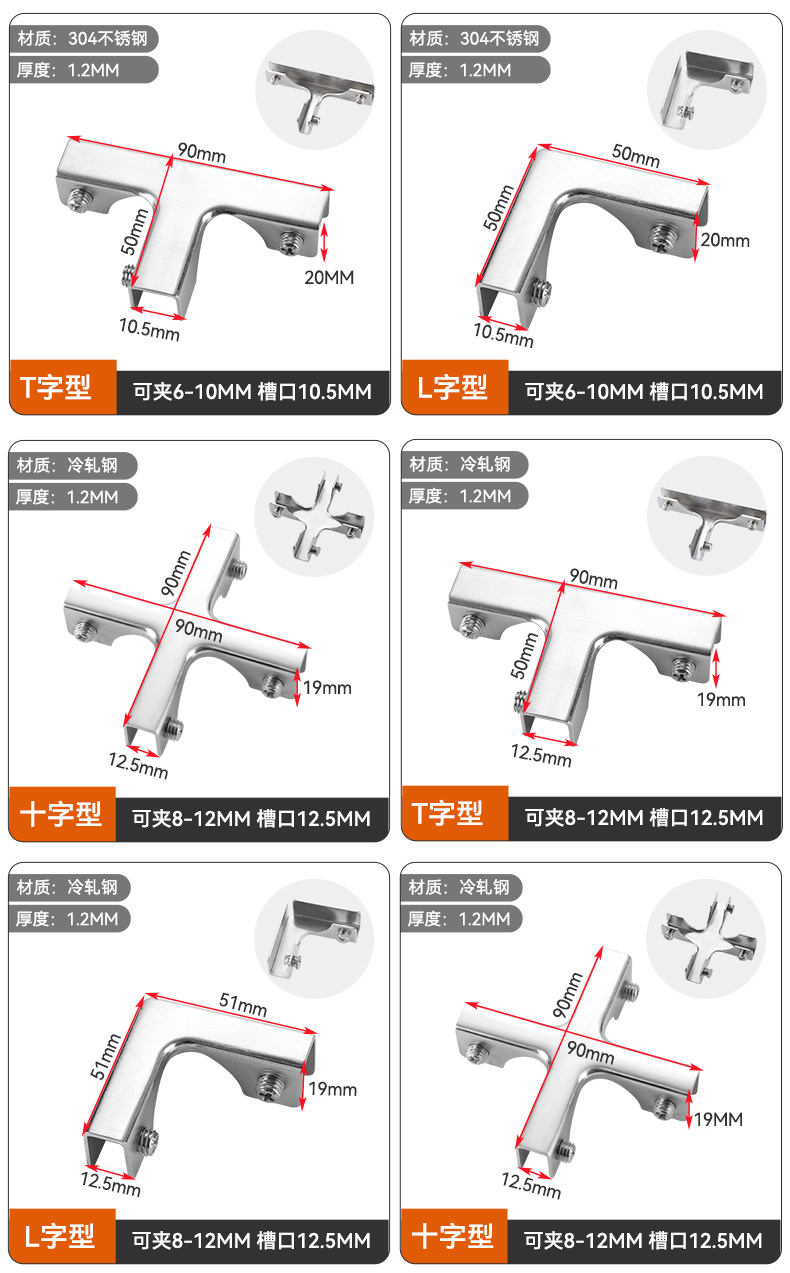 材质：304不锈钢
厚度：1.2MM
90mm
50mm
20MM
10.5mm
T字型
可夹6-10MM 槽口10.5MM

材质：304不锈钢
厚度：1.2MM
50mm
50mm
20mm
10.5mm
L字型
可夹6-10MM 槽口10.5MM

材质：冷轧钢
厚度：1.2MM
90mm
90mm
19mm
12.5mm
十字型
可夹8-12MM 槽口12.5MM

材质：冷轧钢
厚度：1.2MM
90mm
50mm
19mm
12.5mm
T字型
可夹8-12MM 槽口12.5MM

材质：冷轧钢
厚度：1.2MM
51mm
51mm
19mm
12.5mm
L字型
可夹8-12MM 槽口12.5MM

材质：冷轧钢
厚度：1.2MM
90mm
90mm
19MM
12.5mm
十字型
可夹8-12MM 槽口12.5MM