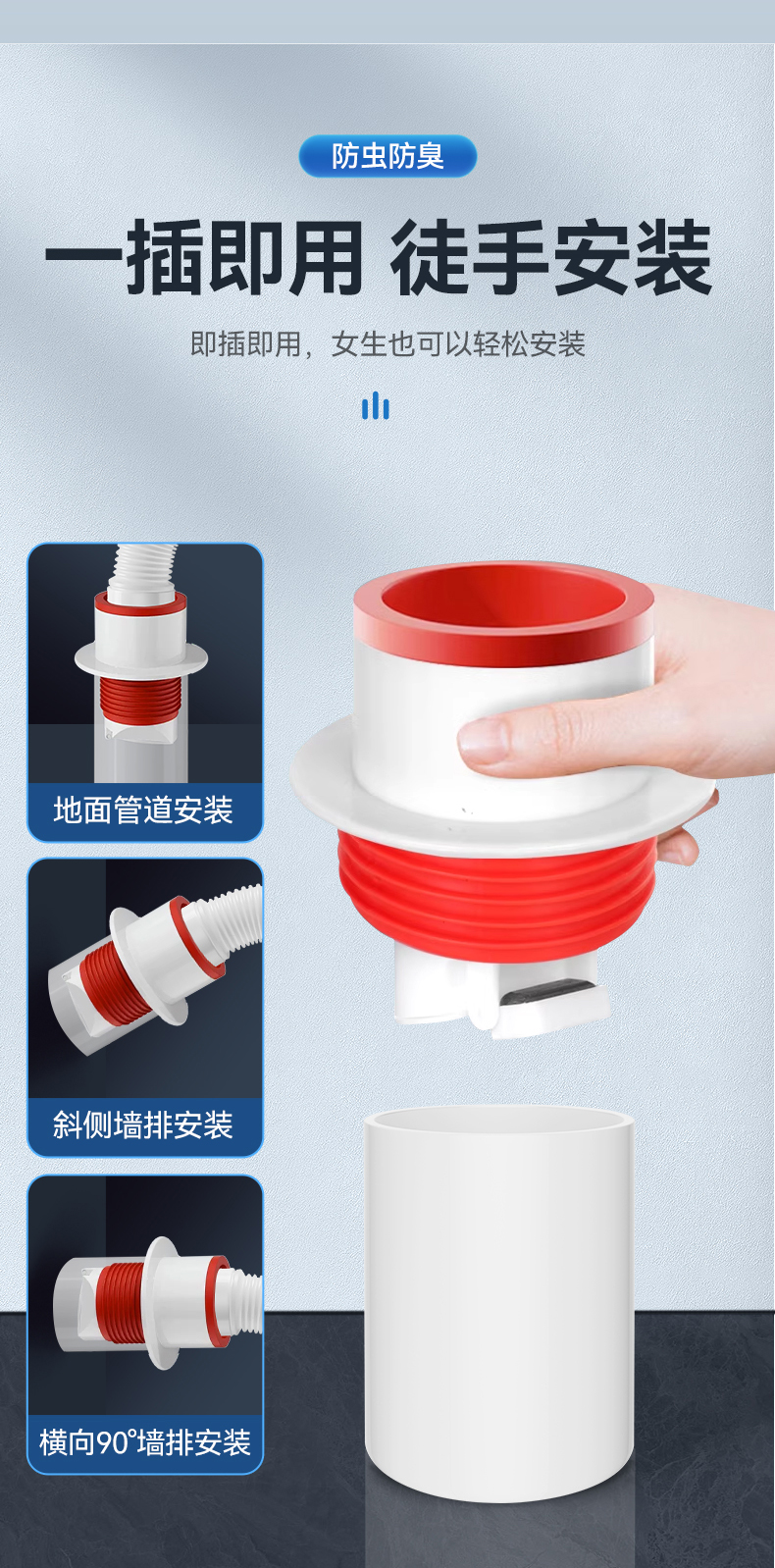 防虫防臭

一插即用 徒手安装

即插即用，女生也可以轻松安装

地面管道安装

斜侧墙排安装

横向90°墙排安装