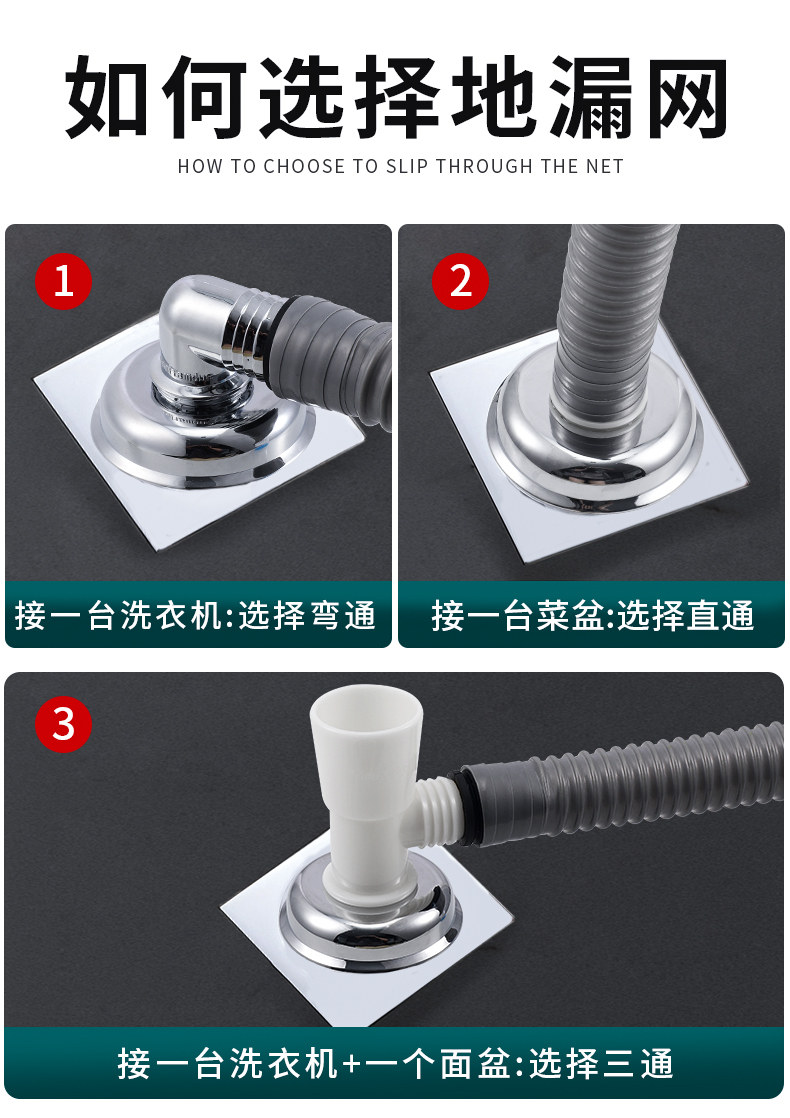 如何选择地漏网

HOW TO CHOOSE TO SLIP THROUGH THE NET

1

接一台洗衣机:选择弯通

2

接一台菜盆:选择直通

3

接一台洗衣机+一个面盆:选择三通