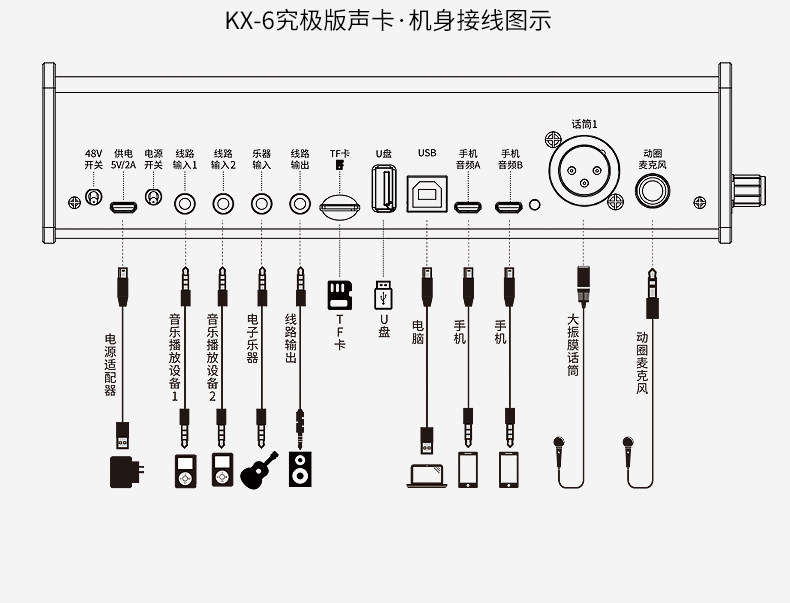 KX-6究极版声卡·机身接线图示

48V 开关

供电 5V/2A

电源 开关

线路 输入1

线路 输入2

乐器 输入

线路 输出

TF卡

U盘

USB

手机 音频A

手机 音频B

话筒1

动圈 麦克风

电源适配器

音乐播放设备1

音乐播放设备2

电子乐器

线路输出

TF卡

U盘

电脑

手机

手机

大振膜话筒

动圈麦克风