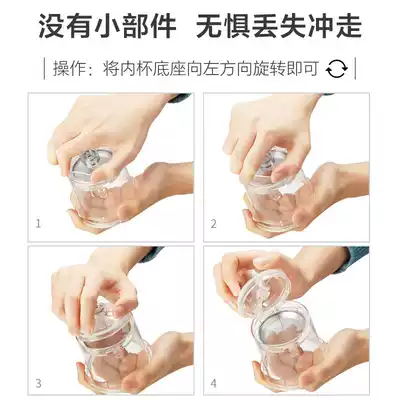 没有小部件　无惧丢失冲走

操作：将内杯底座向左方向旋转即可

1

2

3

4