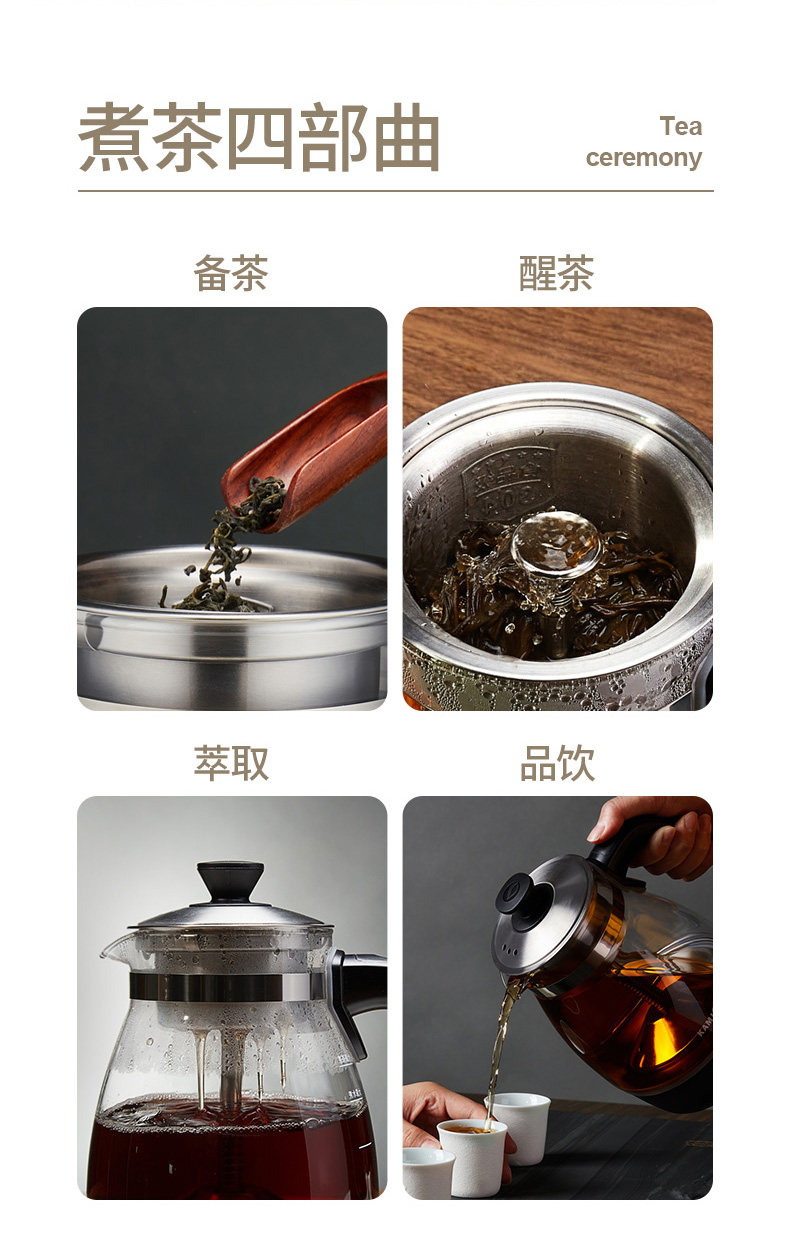 煮茶四部曲

Tea ceremony

备茶

醒茶

萃取

品饮