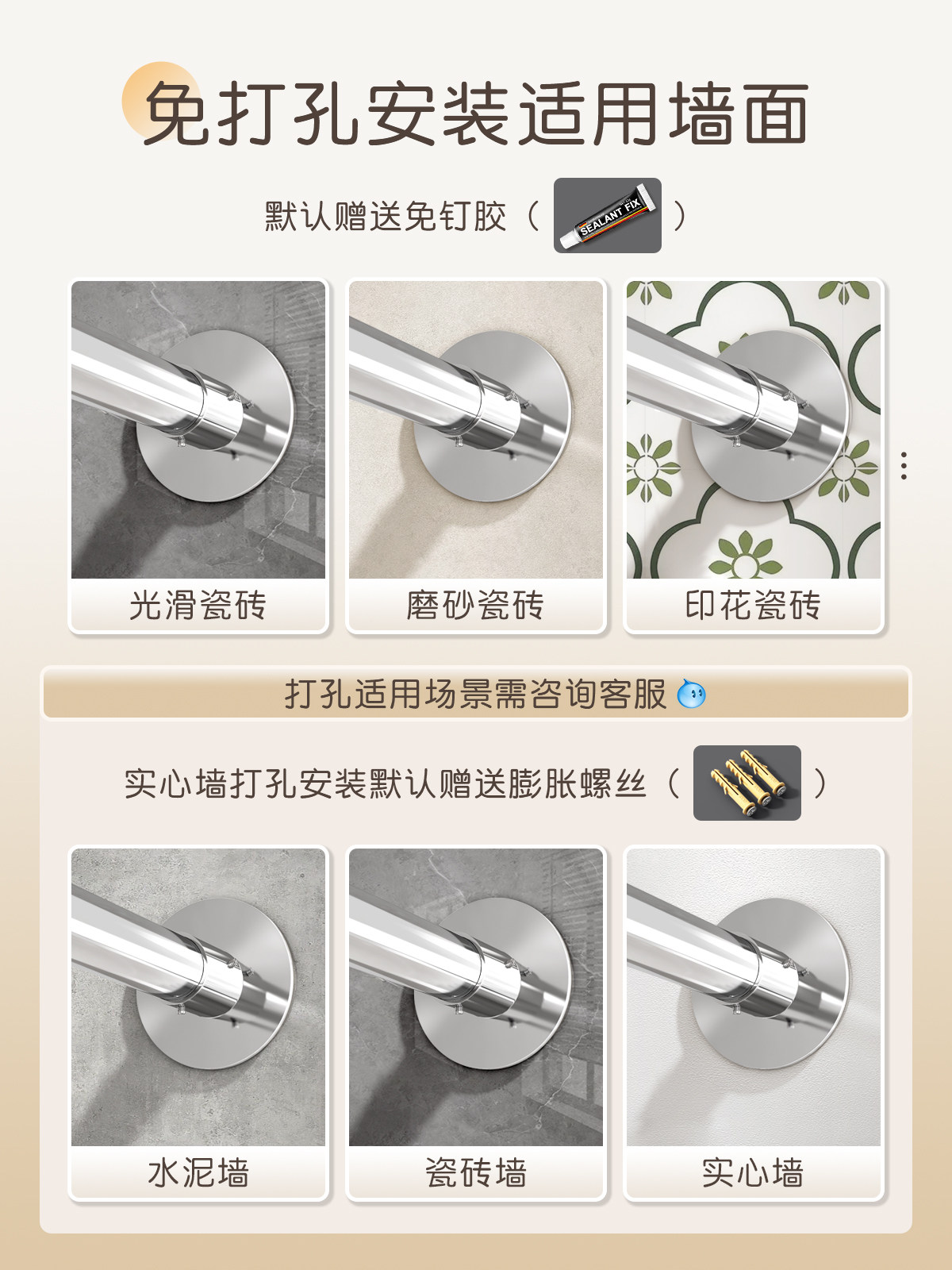 免打孔安装适用墙面

默认赠送免钉胶（ SEALANT FIX ）

光滑瓷砖

磨砂瓷砖

印花瓷砖

打孔适用场景需咨询客服

实心墙打孔安装默认赠送膨胀螺丝（ ）

水泥墙

瓷砖墙

实心墙