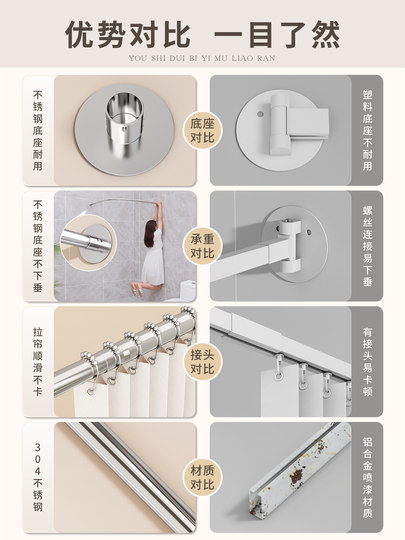 优势对比 一目了然
YOU SHI DUI BI YI MU LIAO RAN

不锈钢底座耐用

底座对比

塑料底座不耐用

不锈钢底座不下垂

承重对比

螺丝连接易下垂

拉帘顺滑不卡

接头对比

有接头易卡顿

304不锈钢

材质对比

铝合金喷漆材质