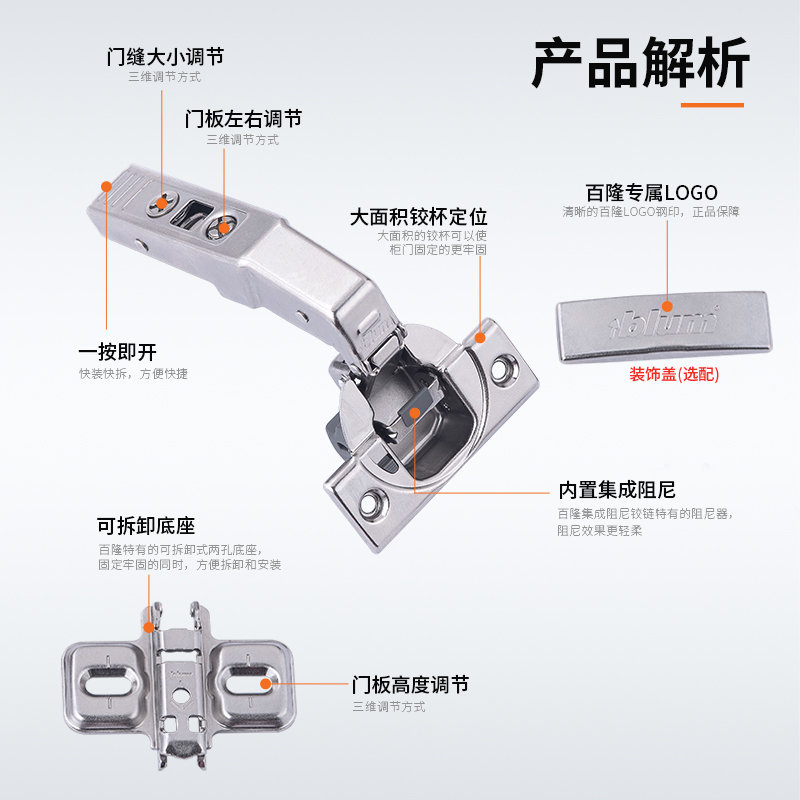 产品解析

门缝大小调节
三维调节方式

门板左右调节
三维调节方式

大面积铰杯定位
大面积的铰杯可以使柜门固定的更牢固

百隆专属LOGO
清晰的百隆LOGO钢印，正品保障

blum

装饰盖(选配)

一按即开
快装快拆，方便快捷

内置集成阻尼
百隆集成阻尼铰链特有的阻尼器，阻尼效果更轻柔

可拆卸底座
百隆特有的可拆卸式两孔底座，固定牢固的同时，方便拆卸和安装

门板高度调节
三维调节方式