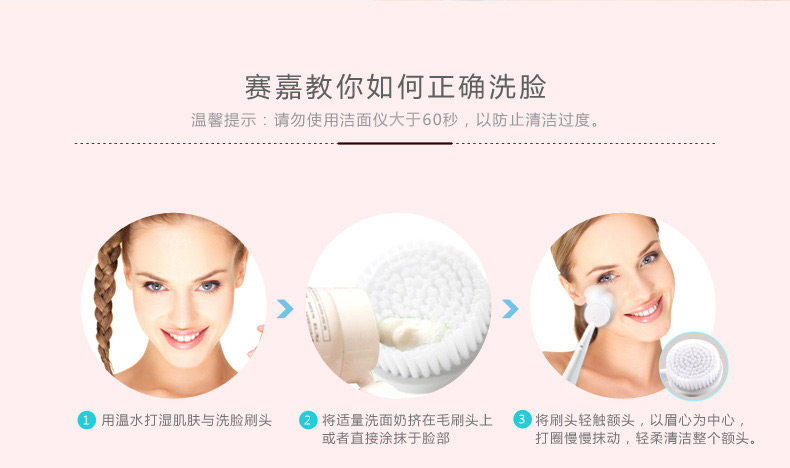 赛嘉教你如何正确洗脸

温馨提示：请勿使用洁面仪大于60秒，以防止清洁过度。

1 用温水打湿肌肤与洗脸刷头

2 将适量洗面奶挤在毛刷头上或者直接涂抹于脸部

3 将刷头轻触额头，以眉心为中心，打圈慢慢抹动，轻柔清洁整个额头。