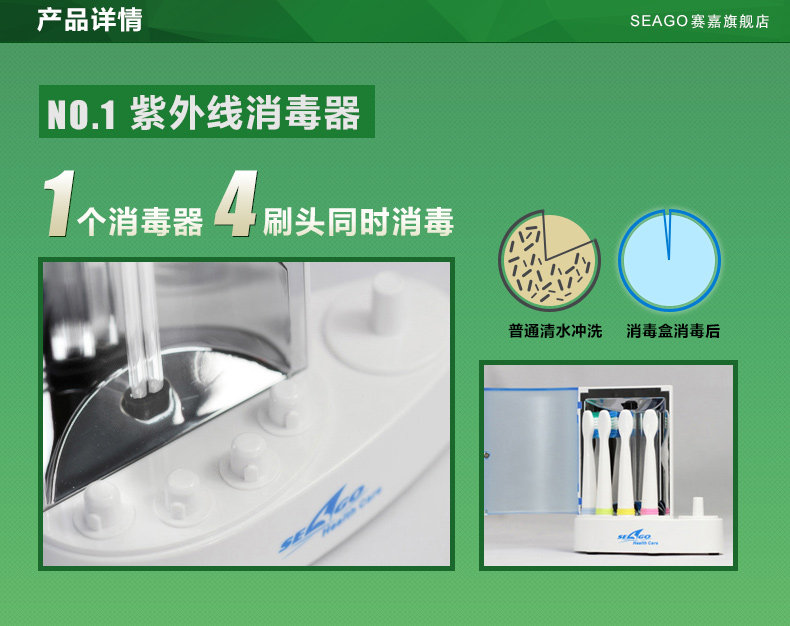 产品详情

SEAGO赛嘉旗舰店

NO.1 紫外线消毒器

1个消毒器 4刷头同时消毒

普通清水冲洗

消毒盒消毒后

SEAGO Health Care

SEAGO Health Care