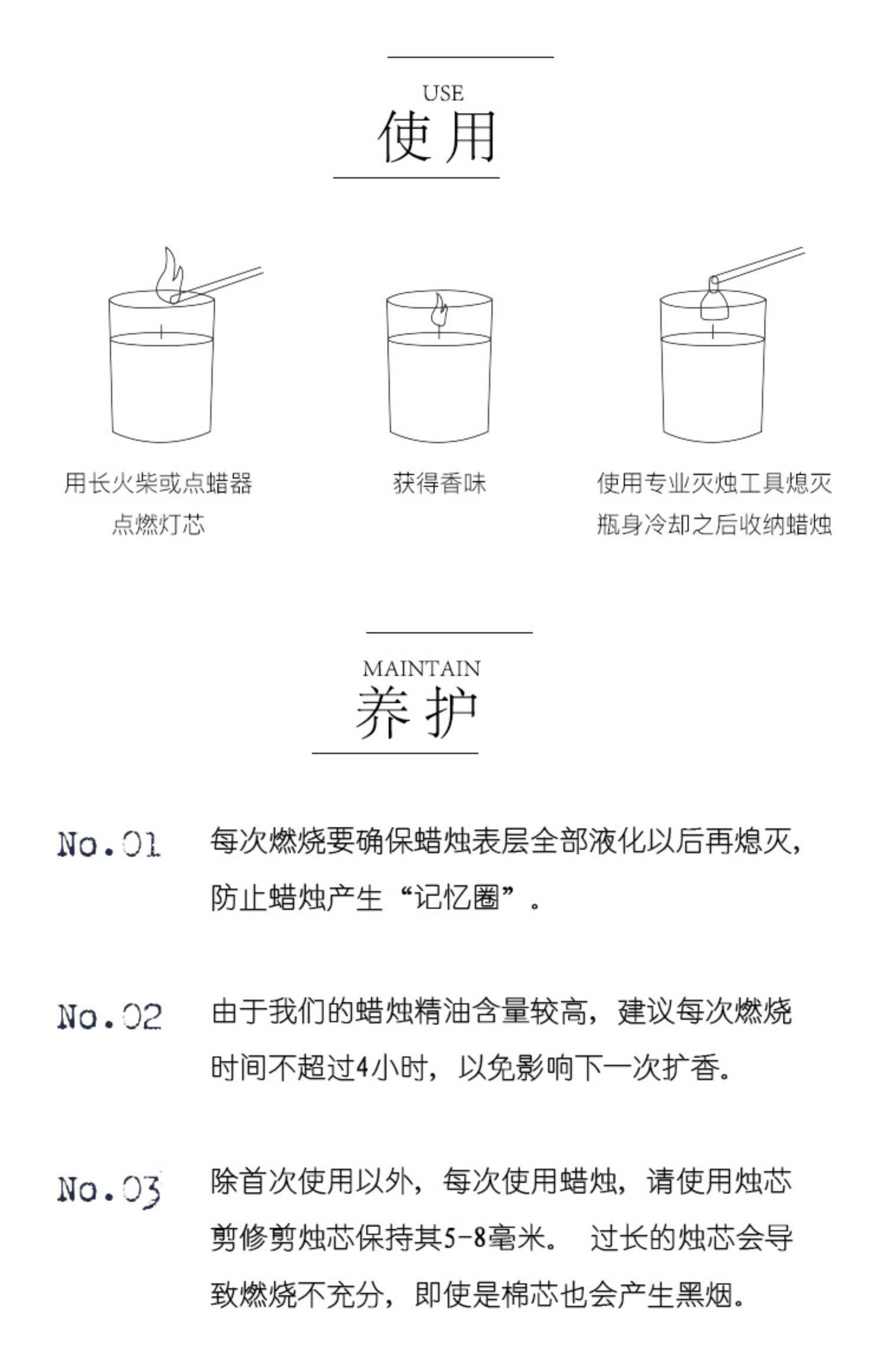 USE
使用

用长火柴或点蜡器
点燃灯芯

获得香味

使用专业灭烛工具熄灭
瓶身冷却之后收纳蜡烛

MAINTAIN
养护

No.01 每次燃烧要确保蜡烛表层全部液化以后再熄灭，防止蜡烛产生“记忆圈”。

No.02 由于我们的蜡烛精油含量较高，建议每次燃烧时间不超过4小时，以免影响下一次扩香。

No.03 除首次使用以外，每次使用蜡烛，请使用烛芯剪修剪烛芯保持其5-8毫米。 过长的烛芯会导致燃烧不充分，即使是棉芯也会产生黑烟。